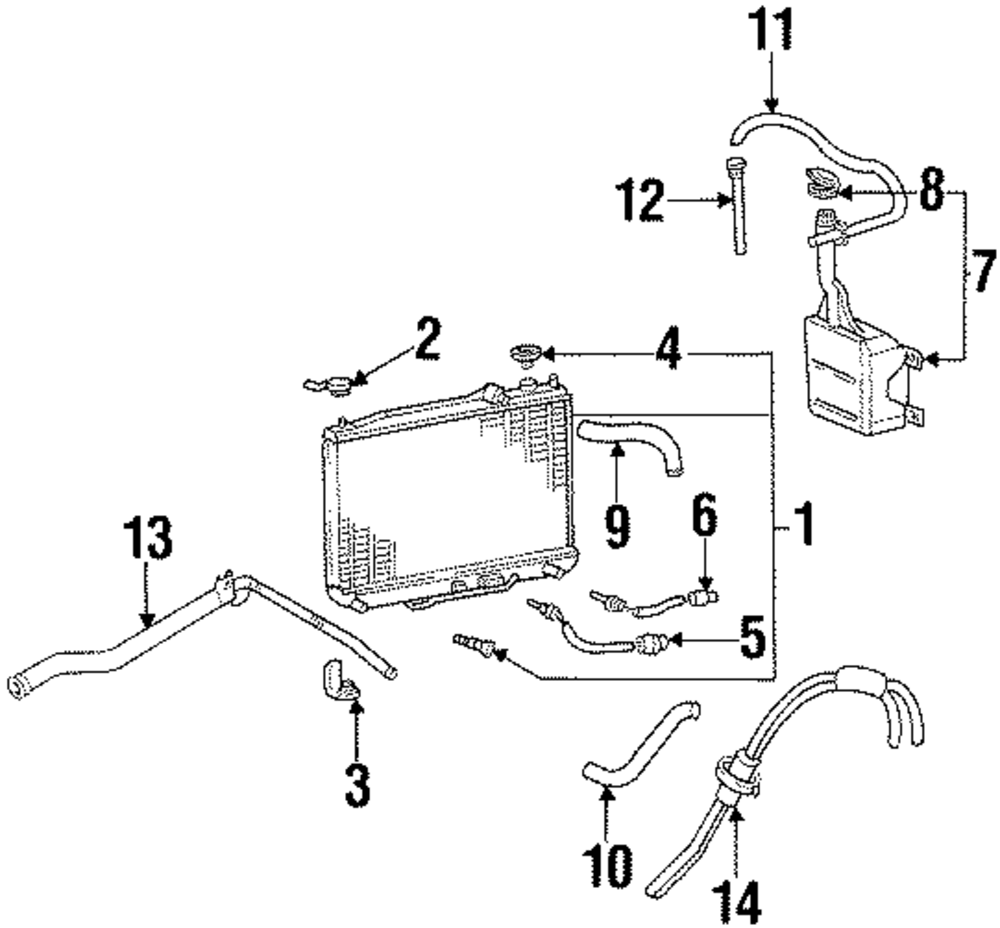 11
12
8
7
2
4
9
6
1
13
5
3
10
14