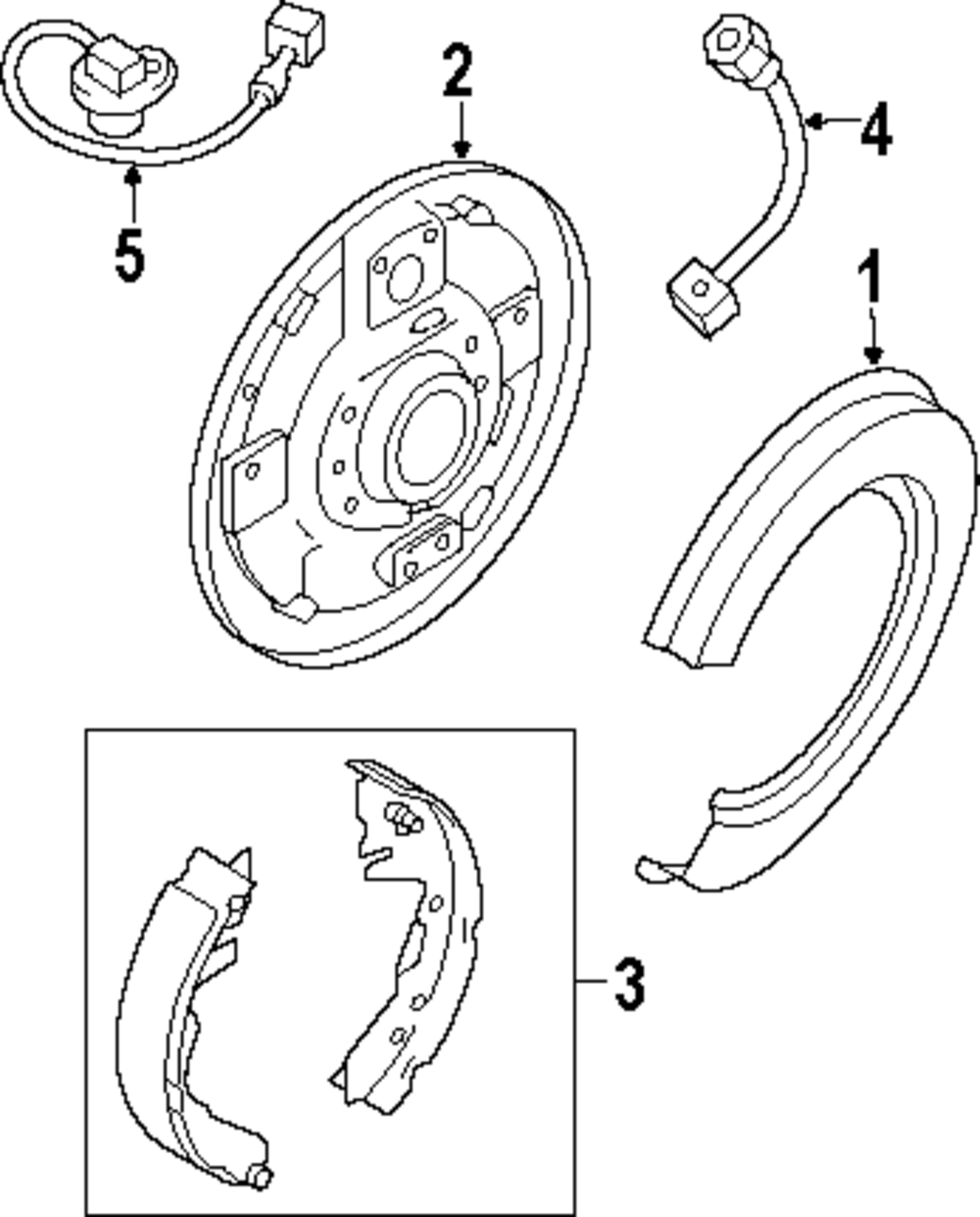 2
4
5
1
3