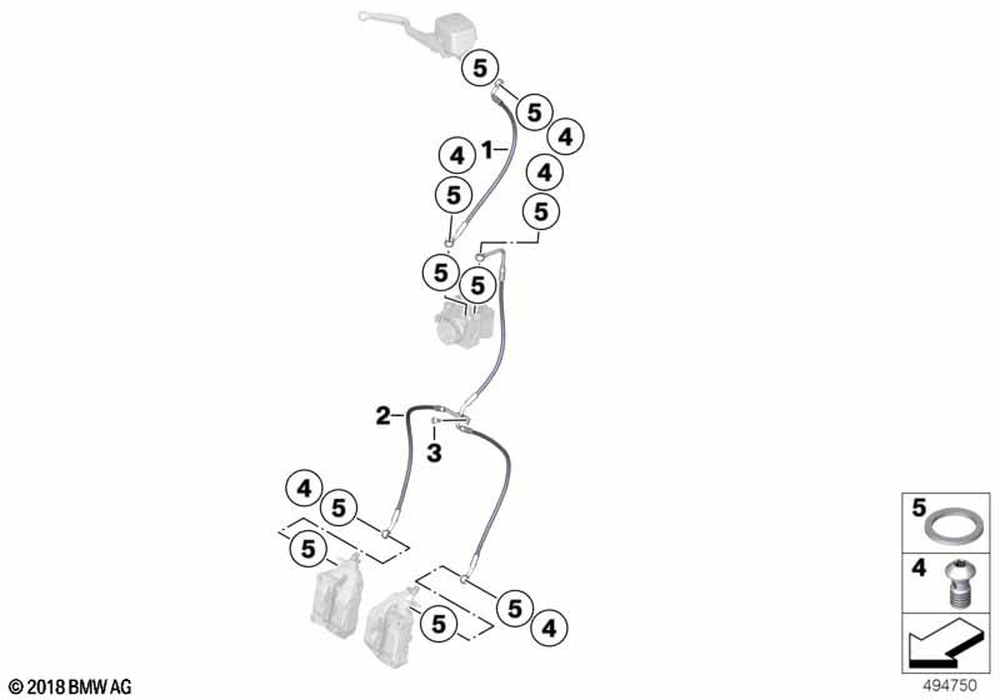 5
5
4
4
1
4
5
5
5
5
2
3
4
5
5
5
5
4
5
4
© 2018 BMW AG
494750