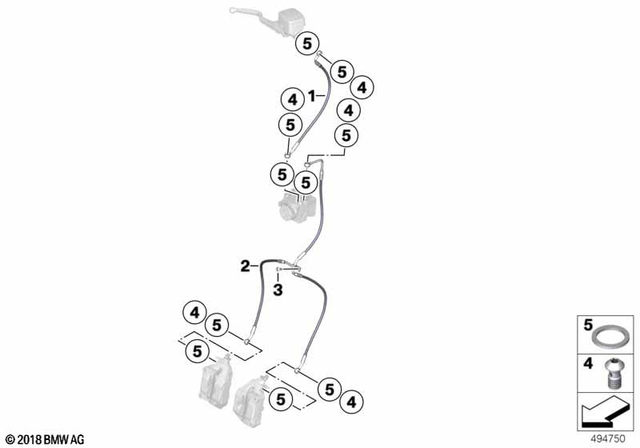 5
5
4
4
1
4
5
5
5
5
2
3
4
5
5
5
5
4
5
4
© 2018 BMW AG
494750