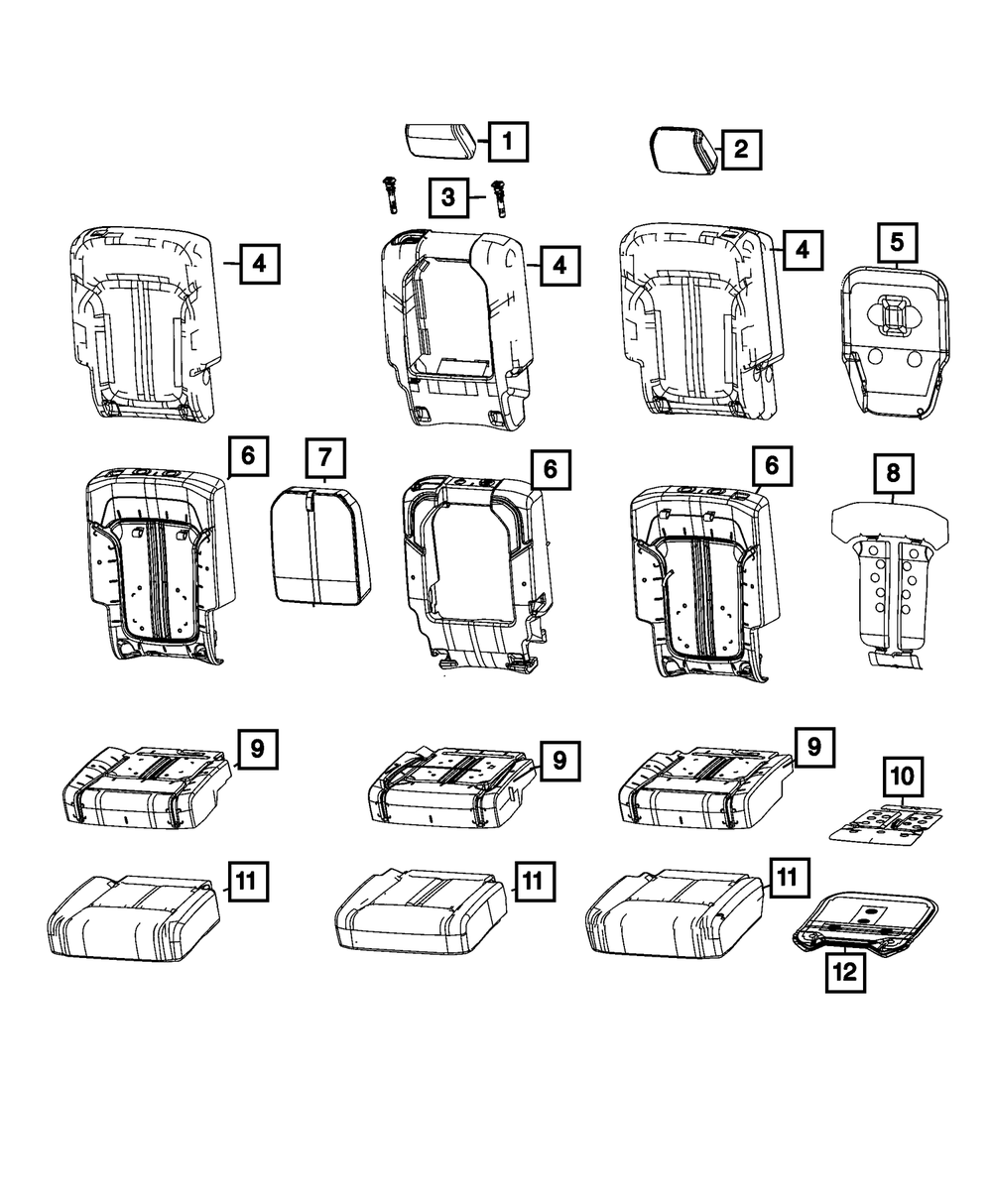 1
2
3
4
4
4
5
6
7
6
6
8
9
9
9
10
11
11
11
12