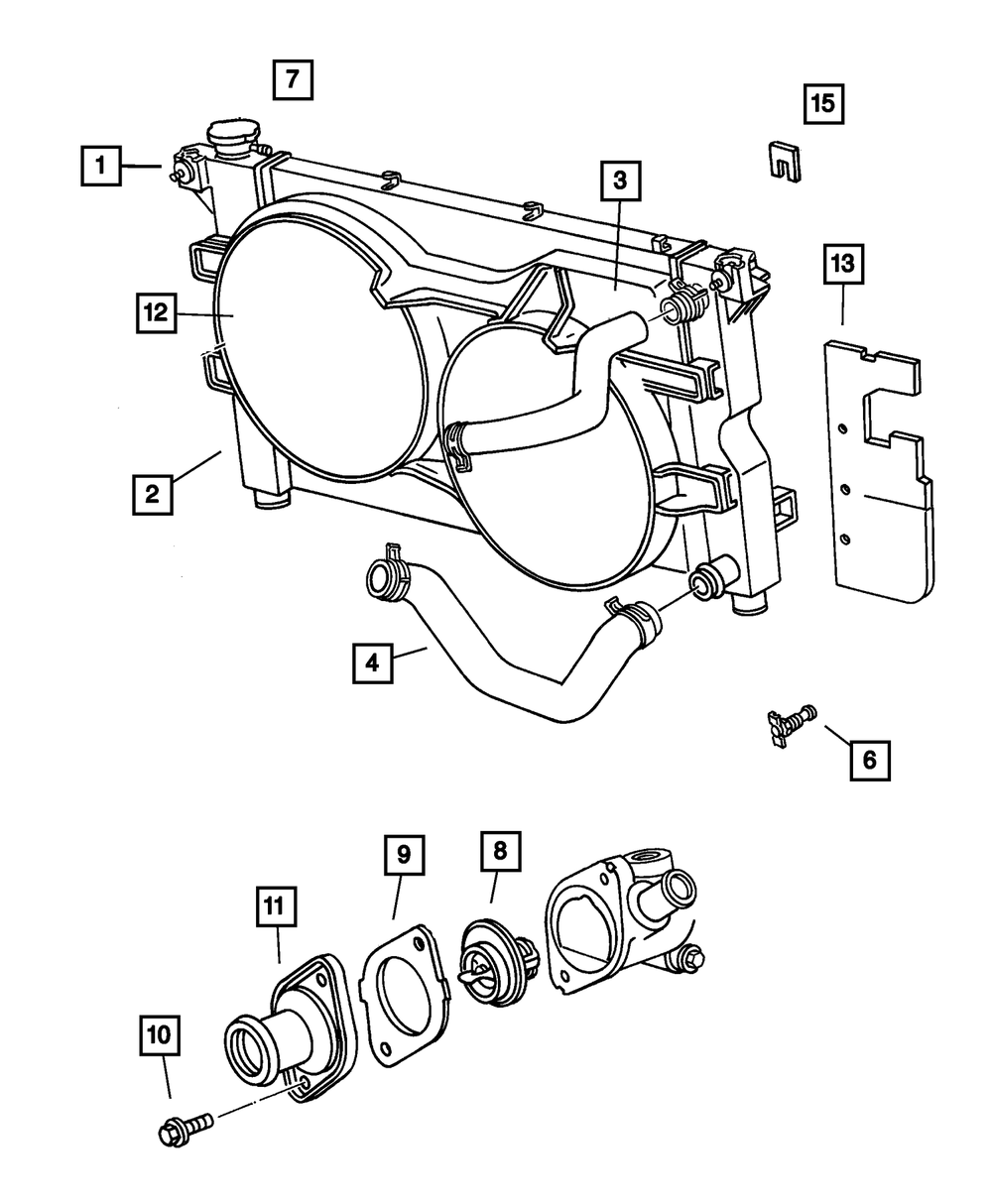 7
15
1
3
13
12
2
4
6
9
8
11
10