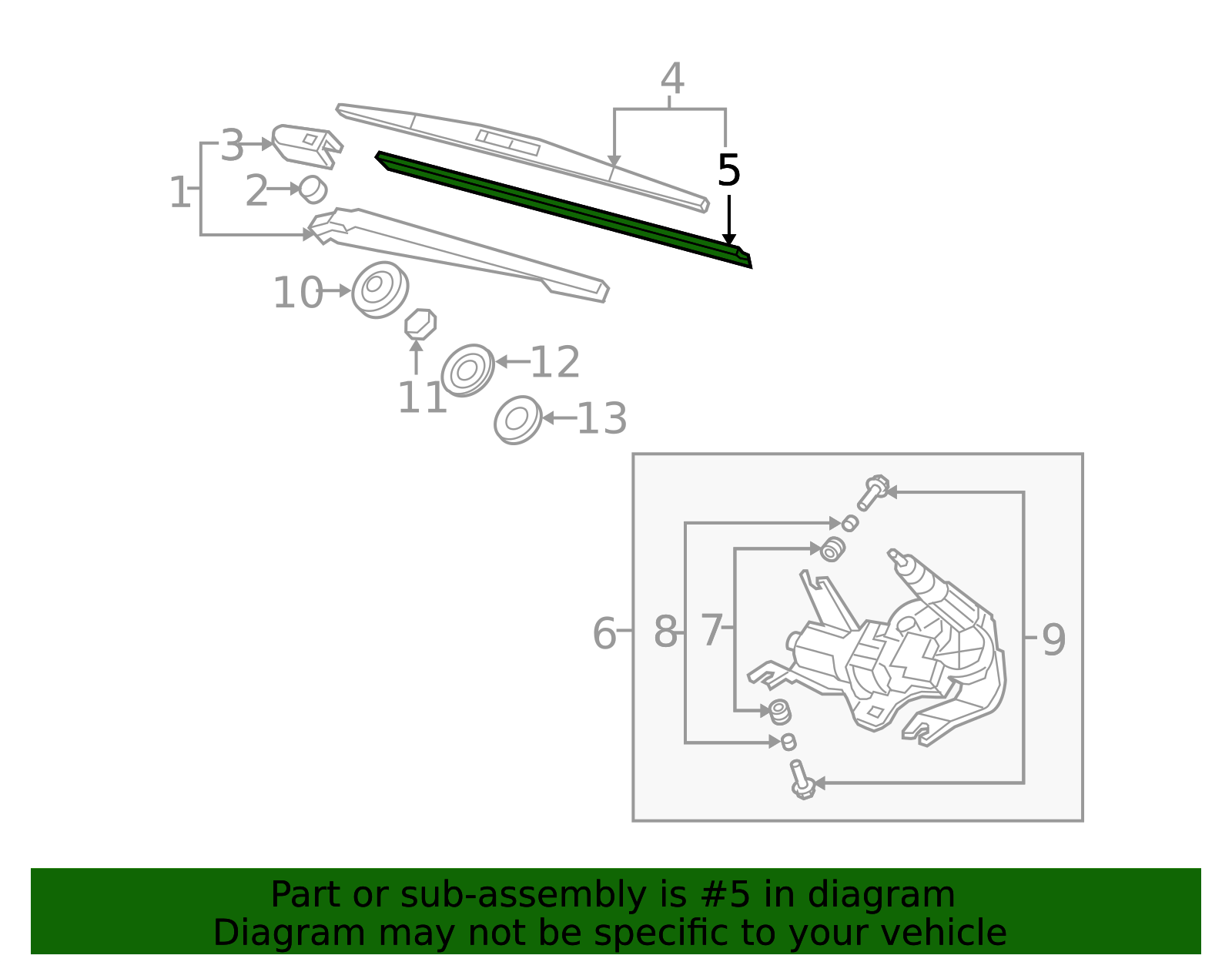 4
3
5
1
2
10
12
11
13
6
8
7
9

Part or sub-assembly is #5 in diagram
Diagram may not be specific to your vehicle