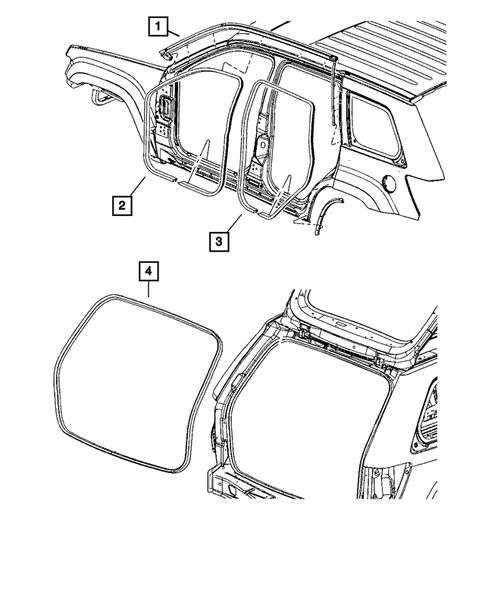 1
2
3
4