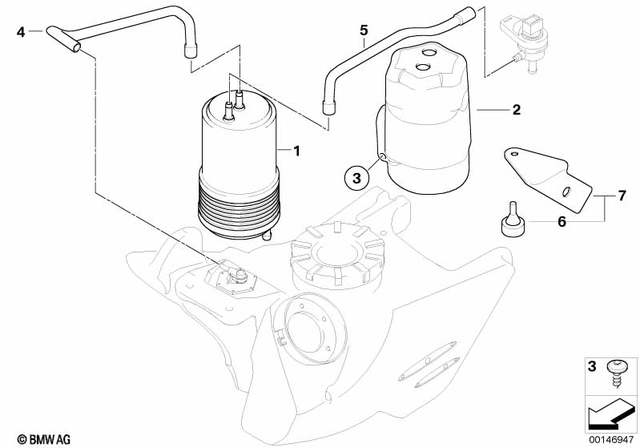 4
5
2
1
3
7
6
3
© BMW AG
00146947