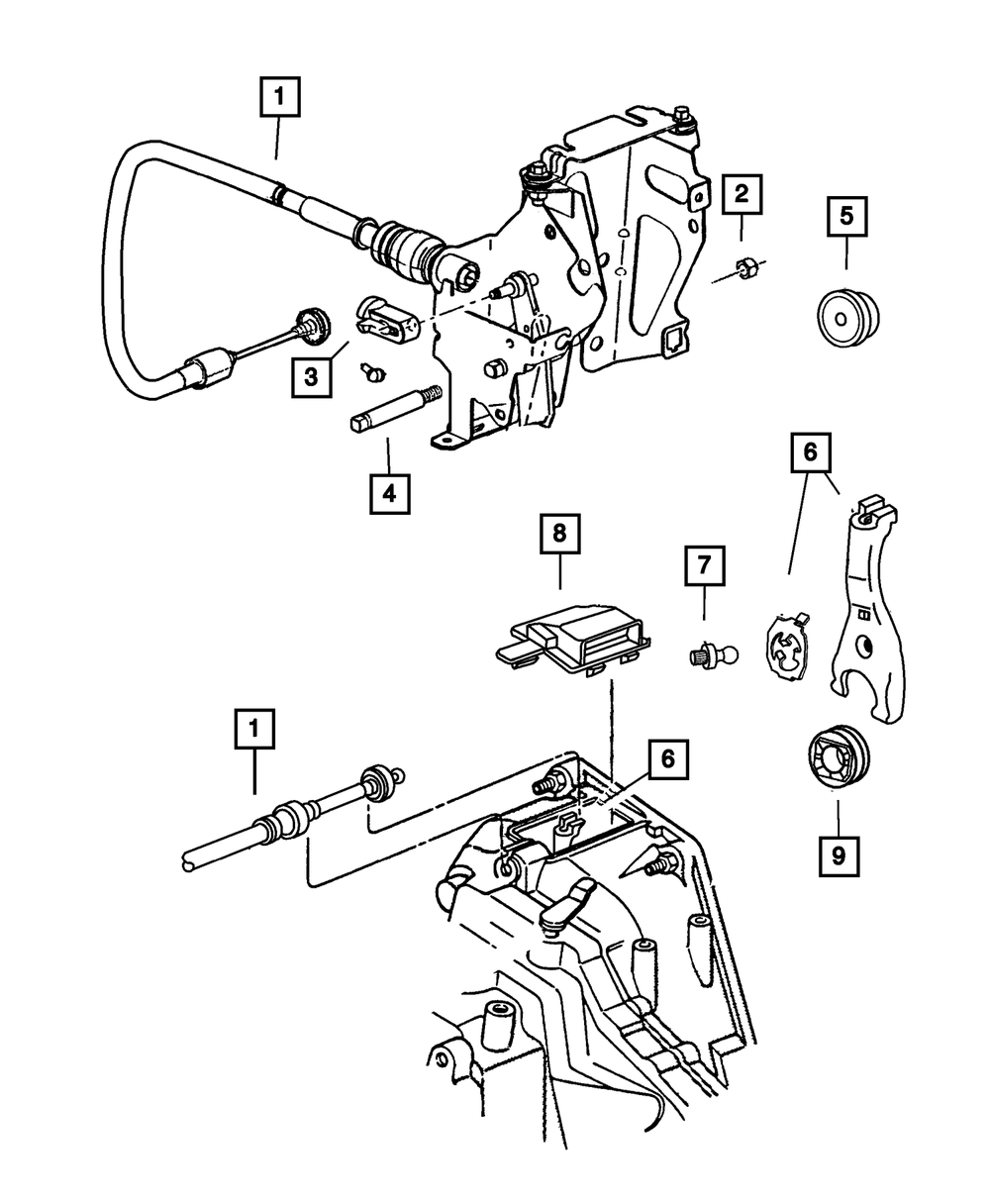 1
2
5
3
4
6
8
7
1
6
9