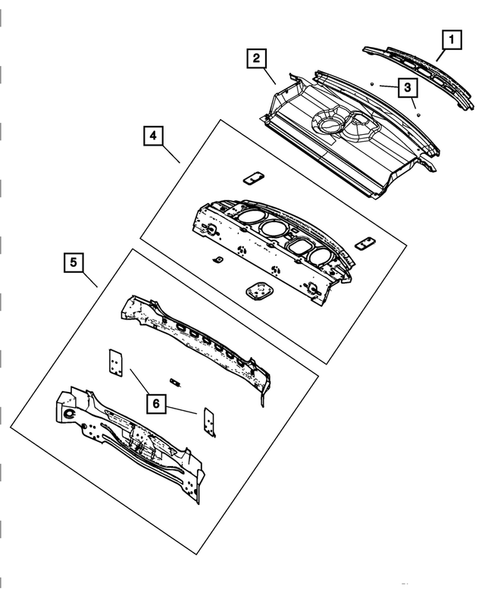 1
2
3
4
5
6