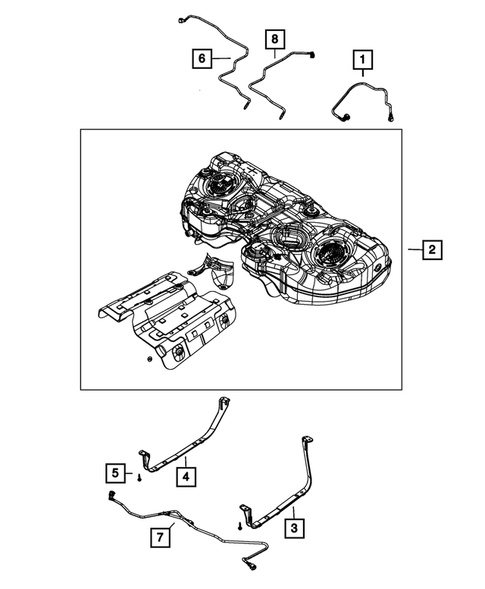 6
8
1
2
5
4
7
3