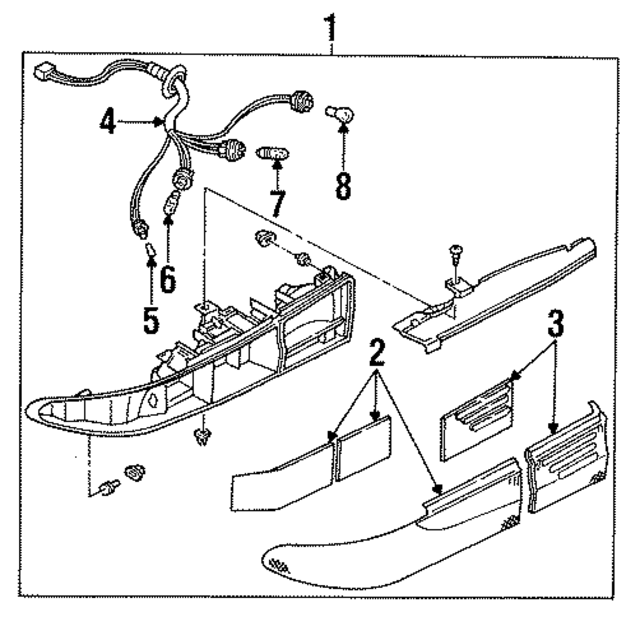 1
4
8
7
6
5
3
2