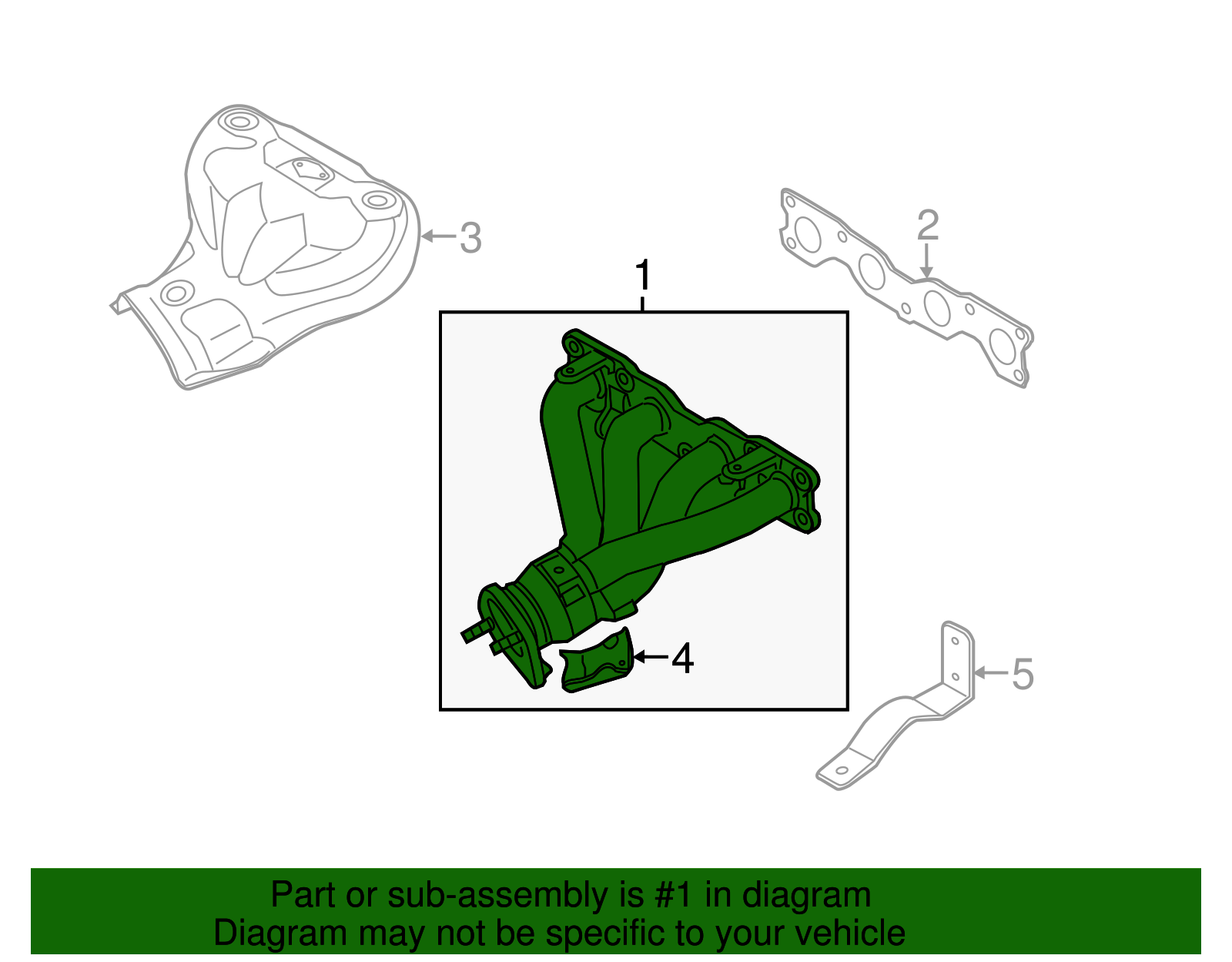 3
2
1
4
5

Part or sub-assembly is #1 in diagram
Diagram may not be specific to your vehicle