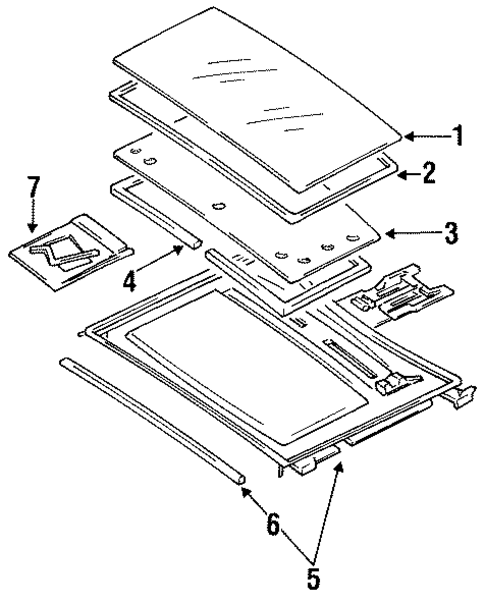 1
2
7
3
4
6
5