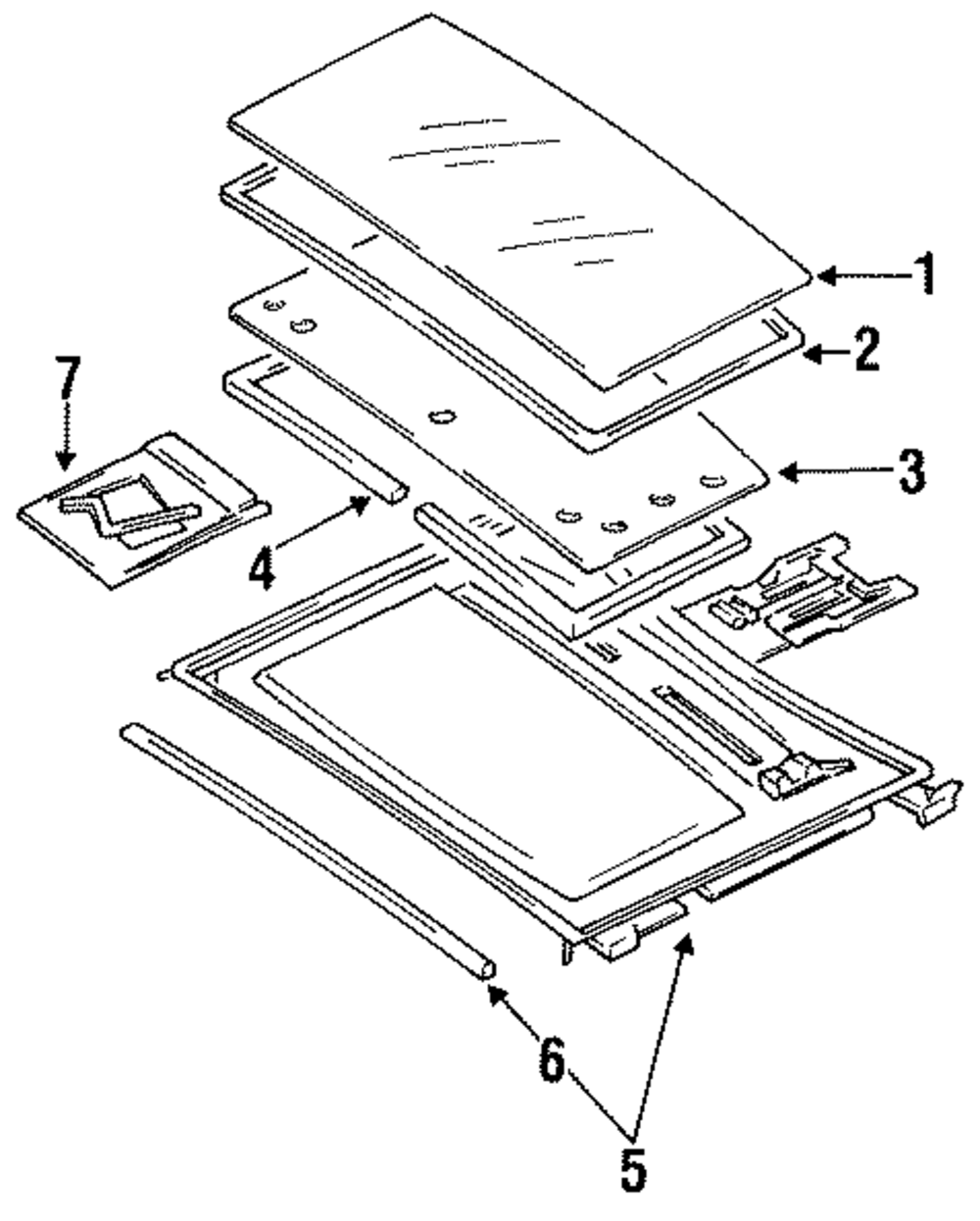 1
2
7
3
4
6
5