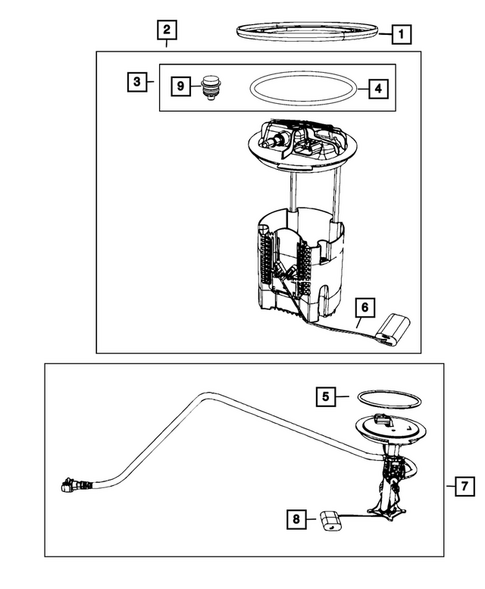 2
1
3
9
4
6
5
7
8