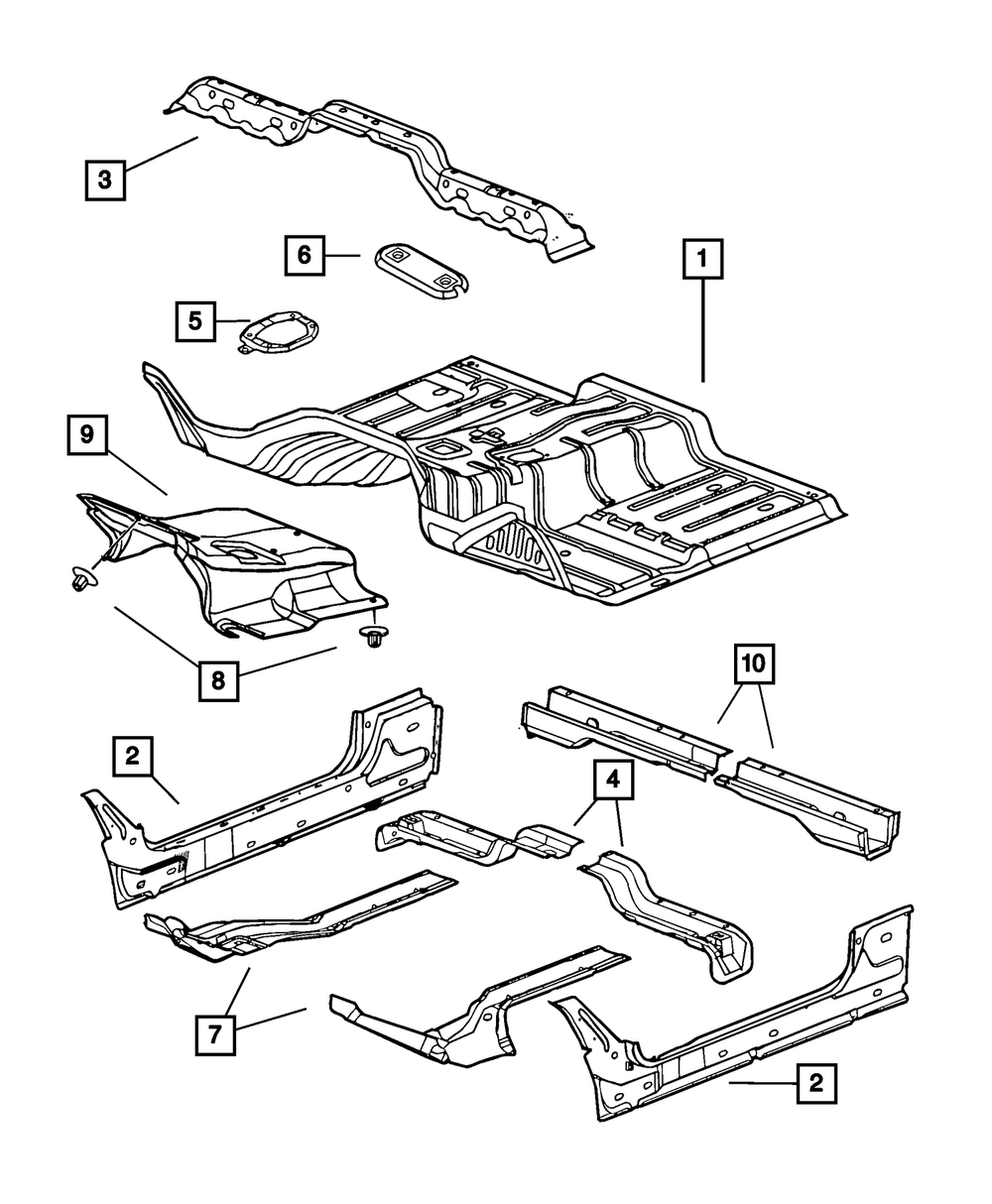 3
6
1
5
9
8
10
2
4
7
2