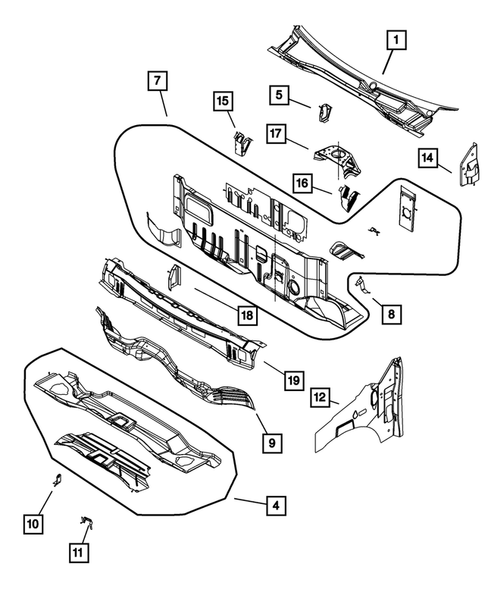 1
7
15
5
17
14
16
8
18
19
12
9
4
10
11