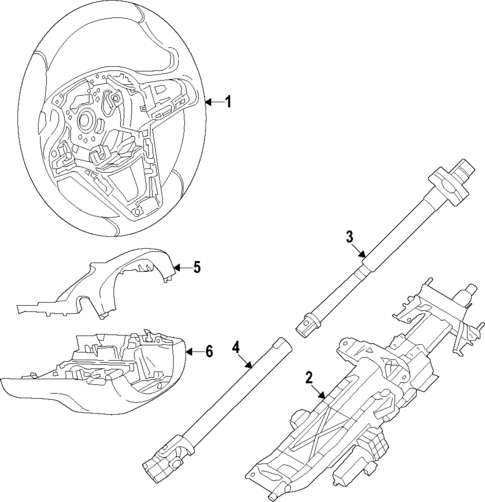 1
3
5
6
4
2