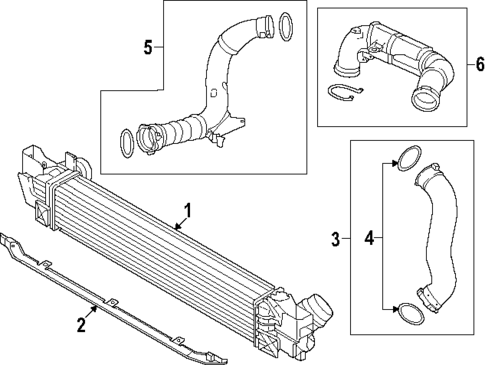 5
6
1
3
4
2