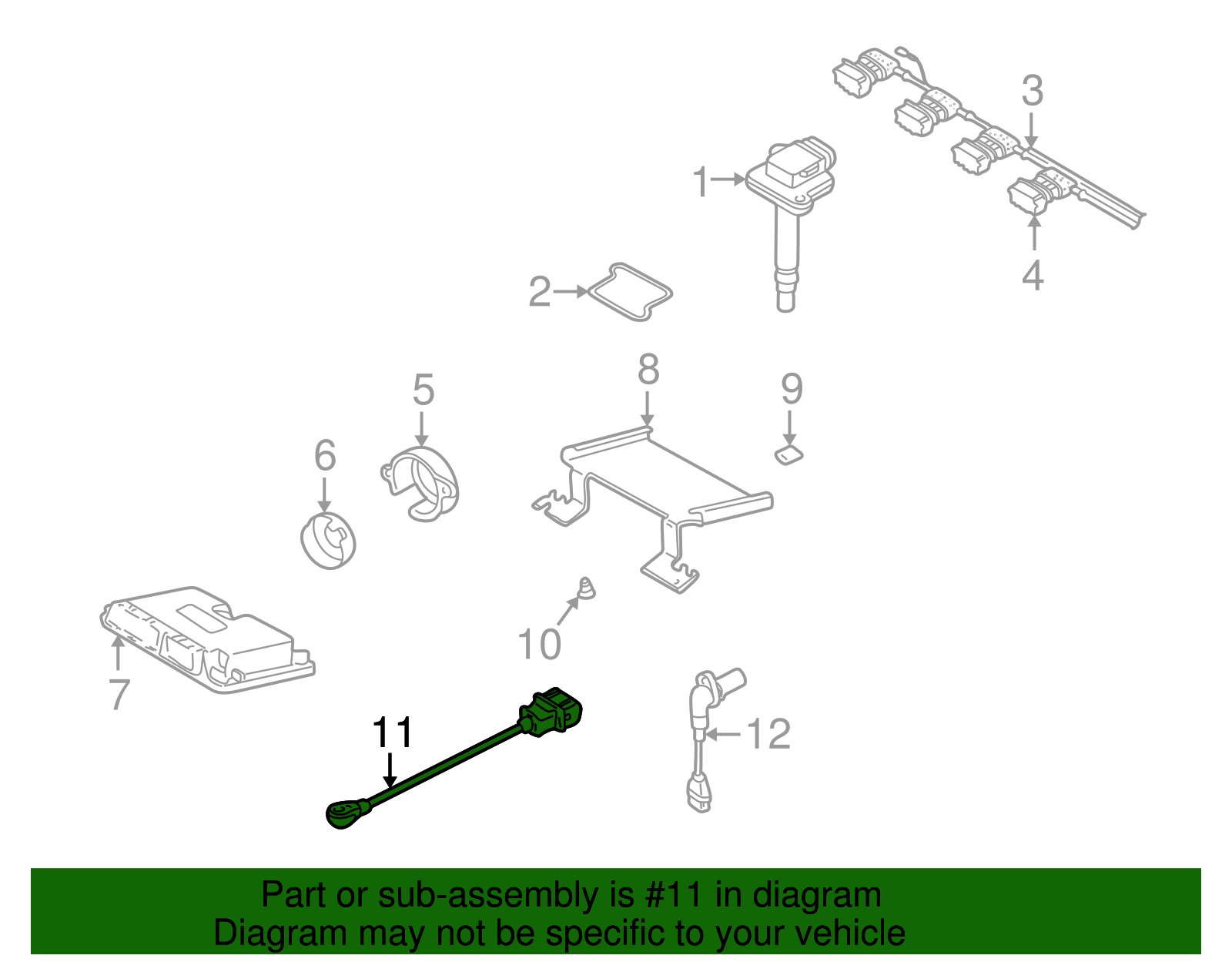 3

1

4

2

8

5

9

6

10

7

11

12

Part or sub-assembly is #11 in diagram
Diagram may not be specific to your vehicle