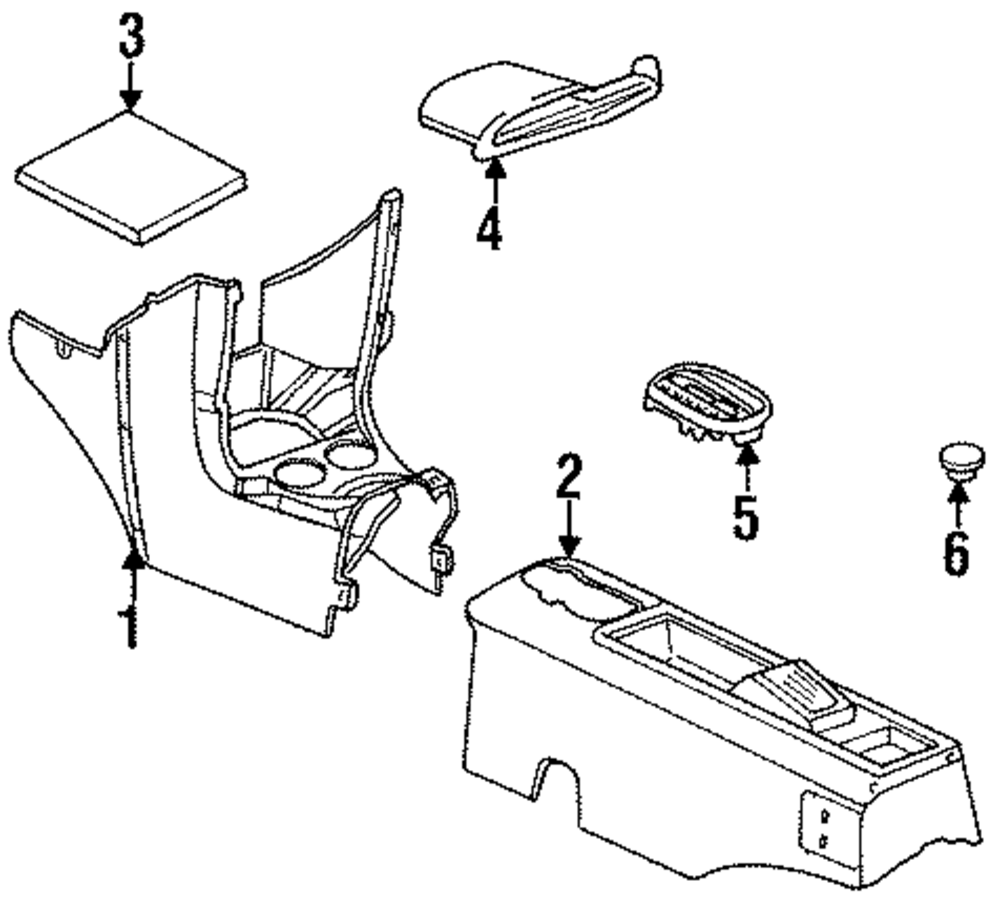 3
4
5
6
2
1