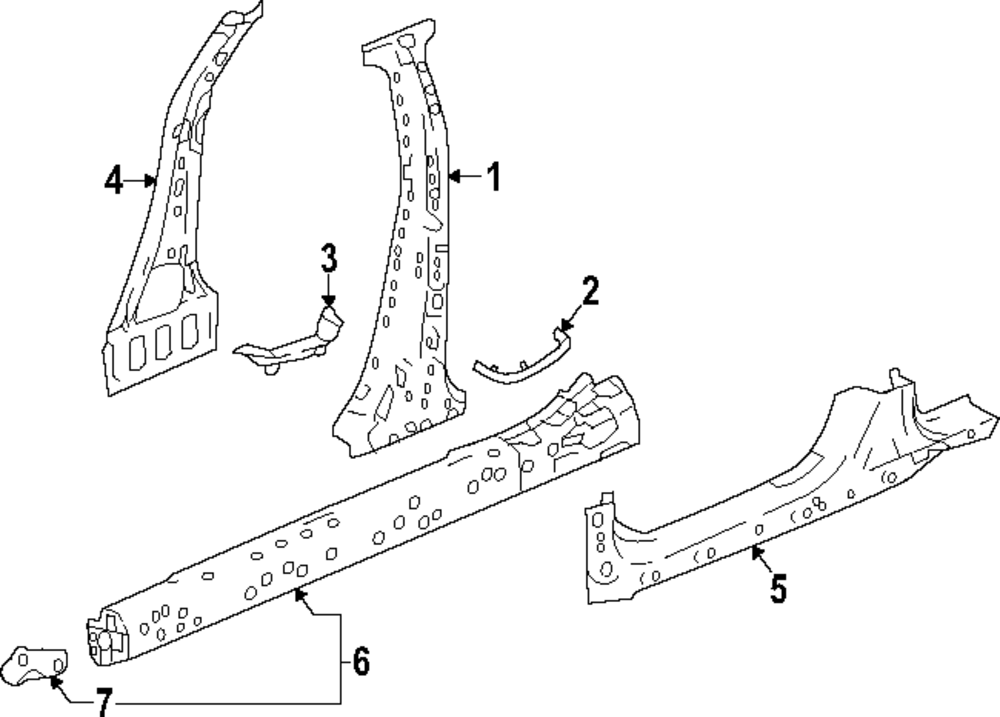 4
1
3
2
5
6
7