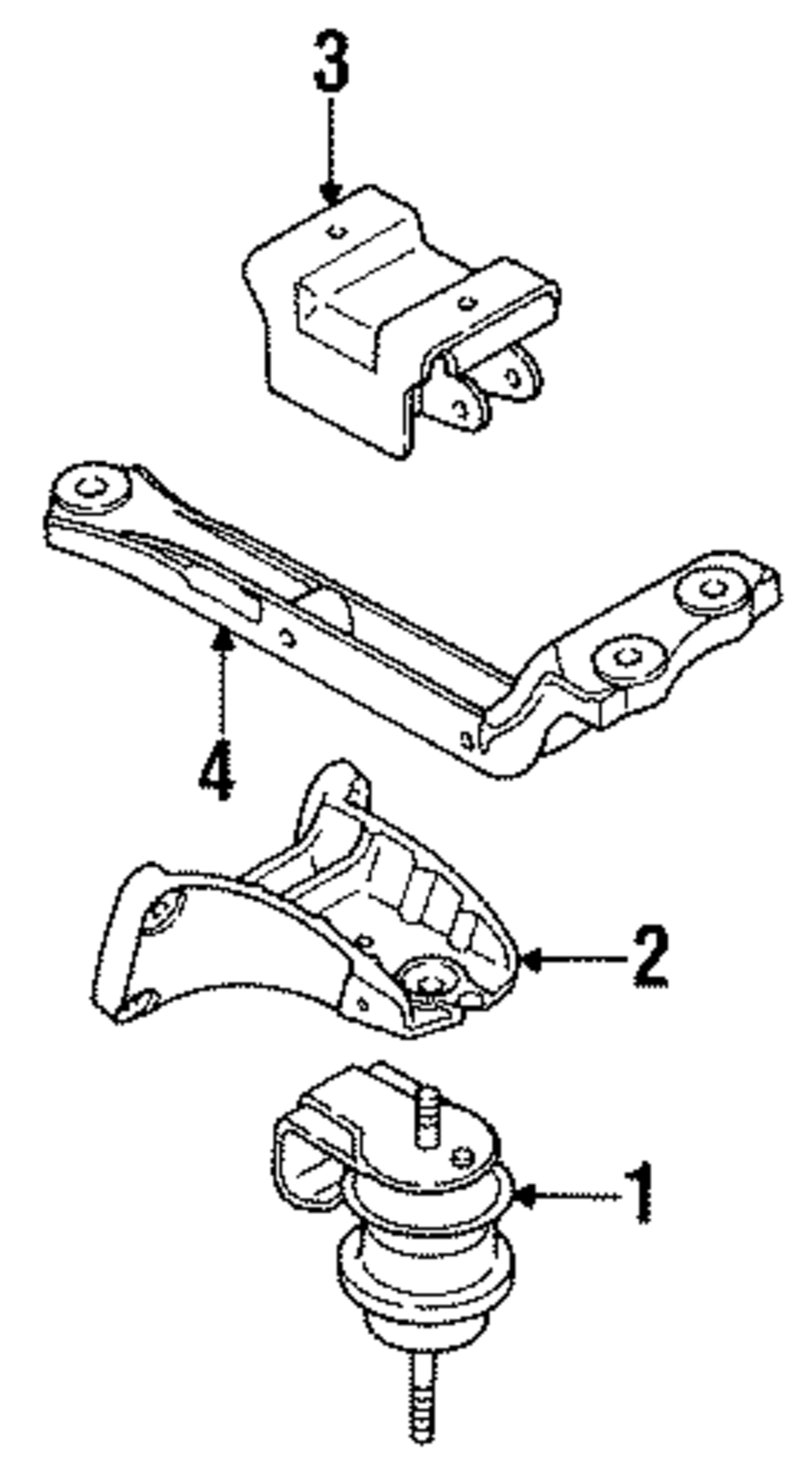 3
4
2
1