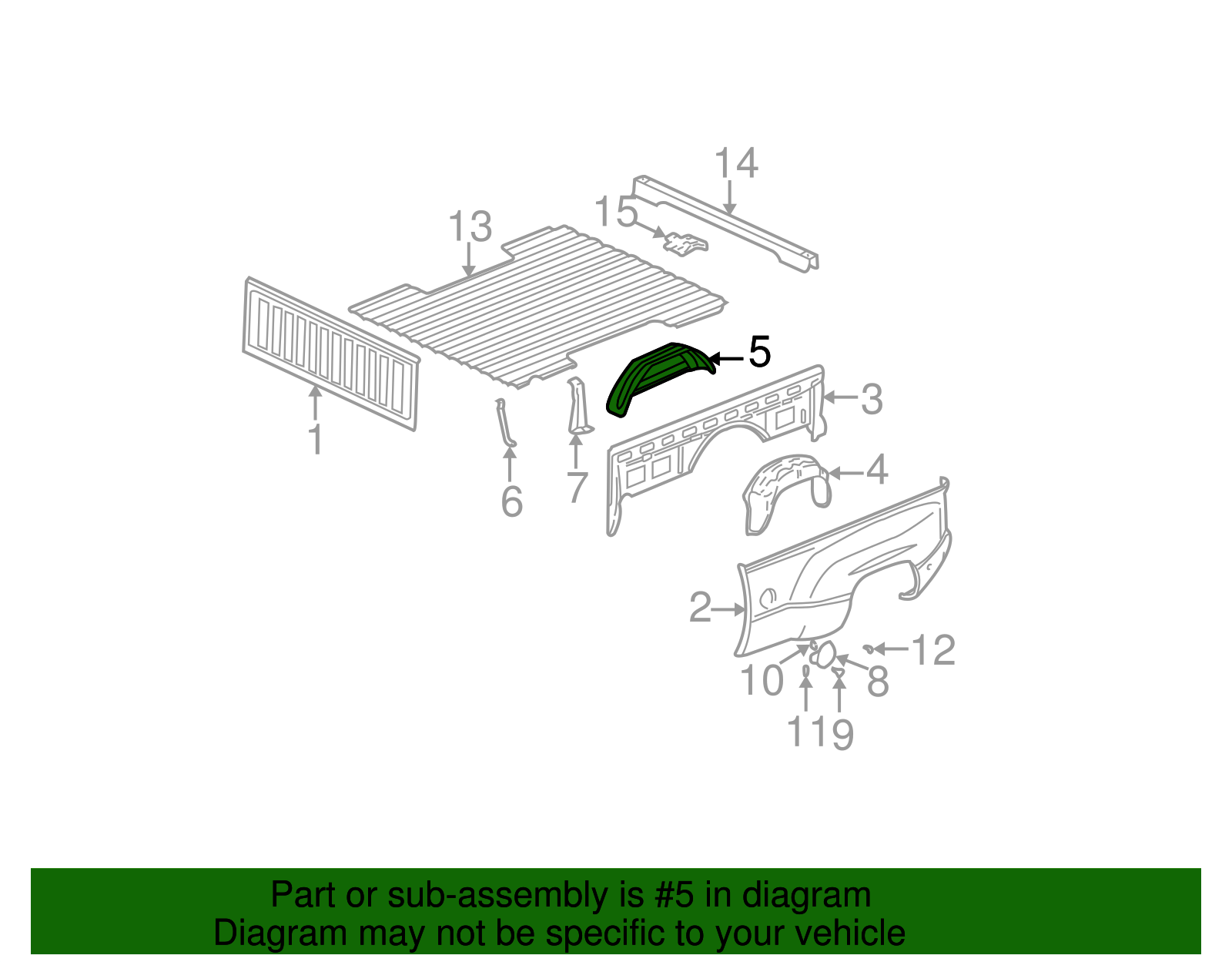 14
15
13
5
3
1
6
7
4
2
12
10
8
11
9

Part or sub-assembly is #5 in diagram
Diagram may not be specific to your vehicle