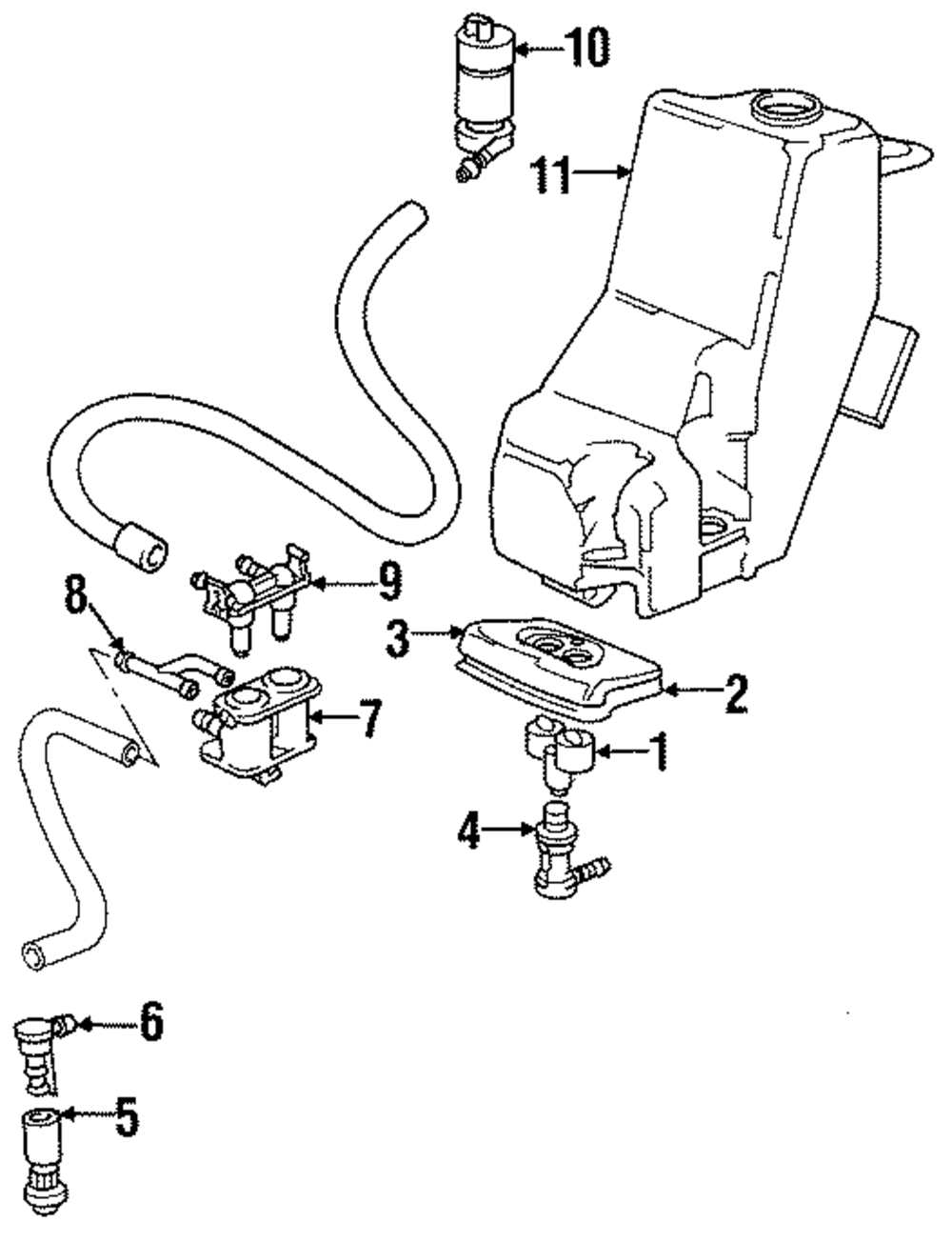 10
11
9
8
3
2
7
1
4
6
5