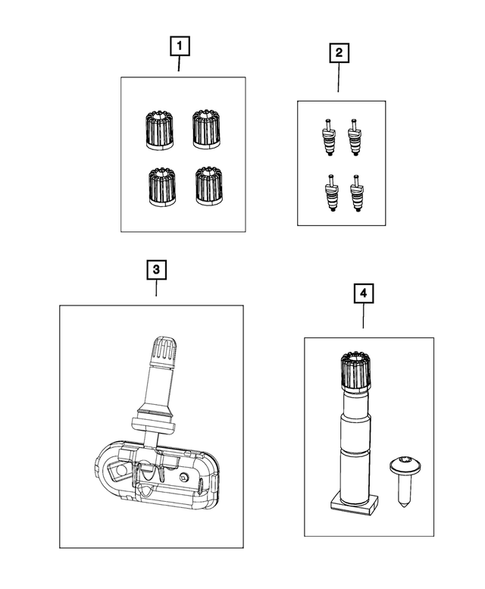 1

2

3

4