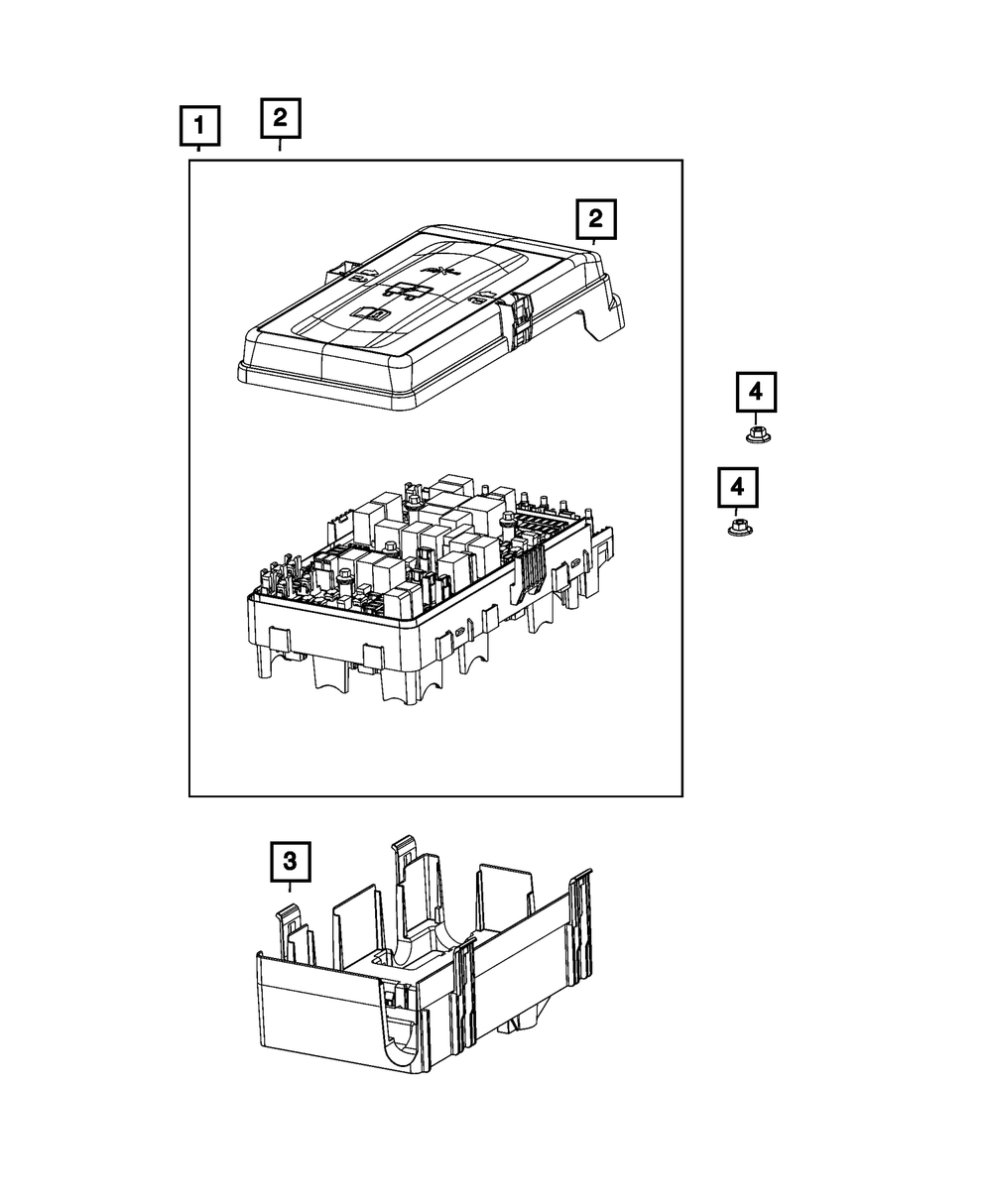 1
2
2
4
4
3