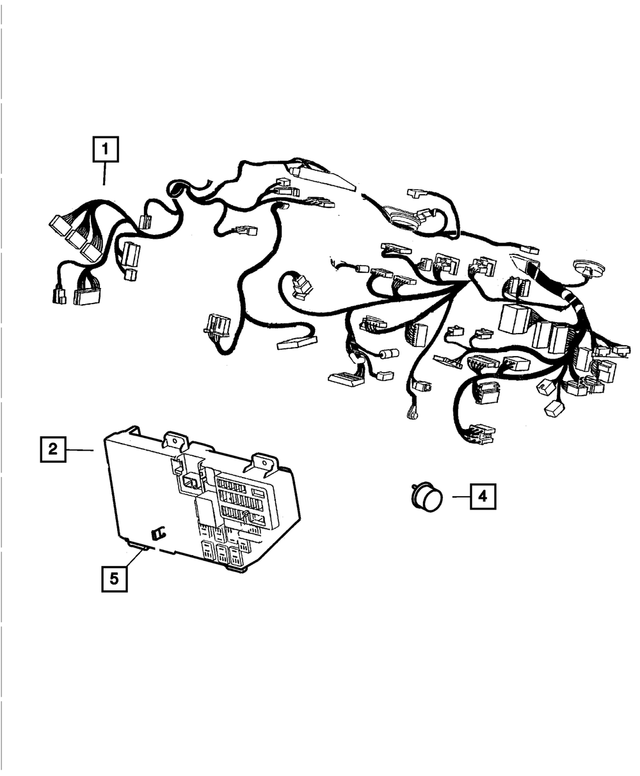 1

2

4

5