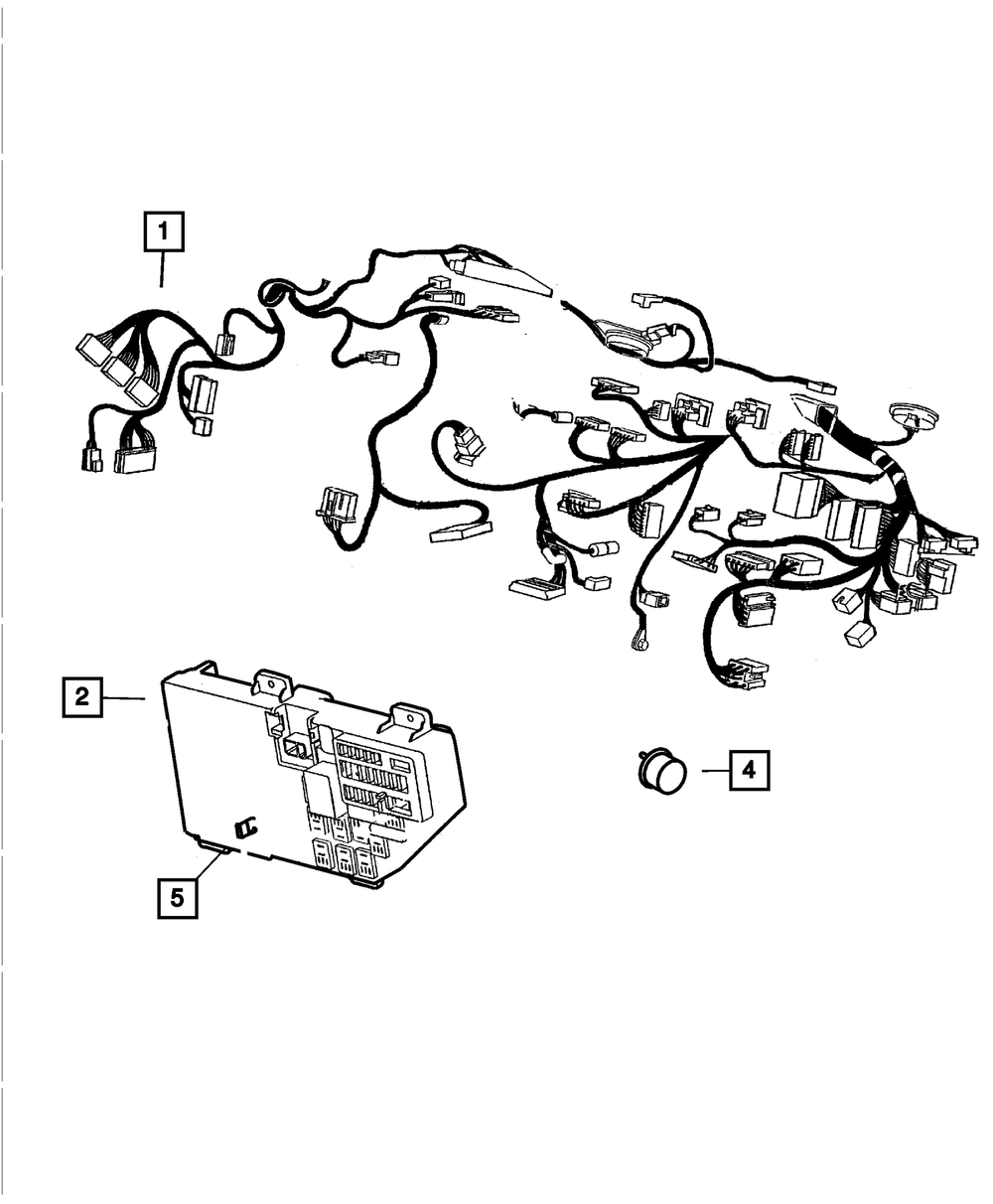 1
2
4
5