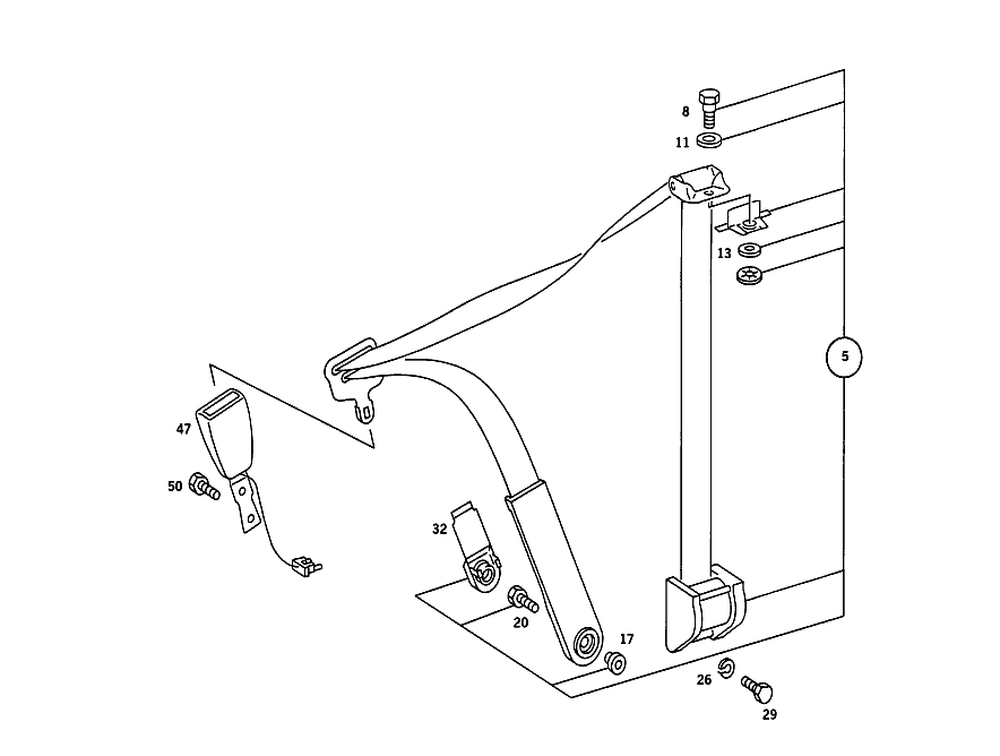 8
11
13
5
47
50
32
20
17
26
29