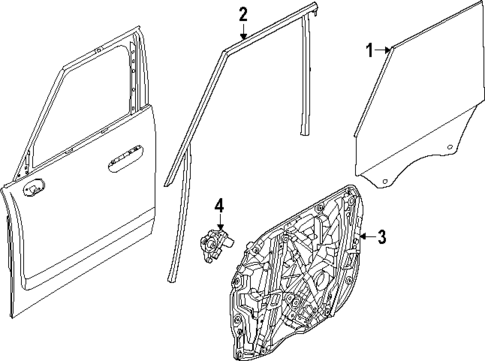 2
1
4
3