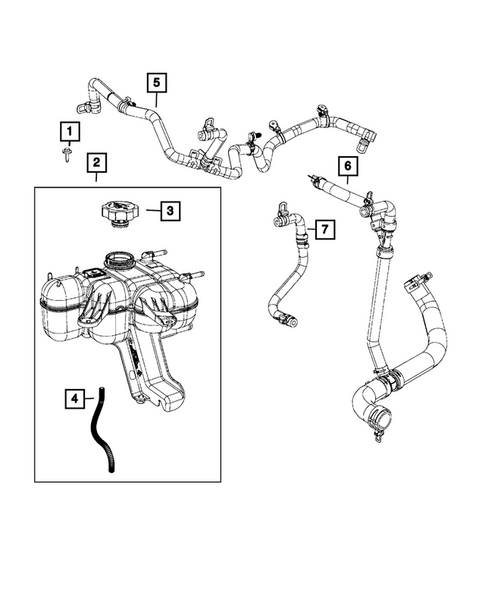 5
1
2
3
6
7
4