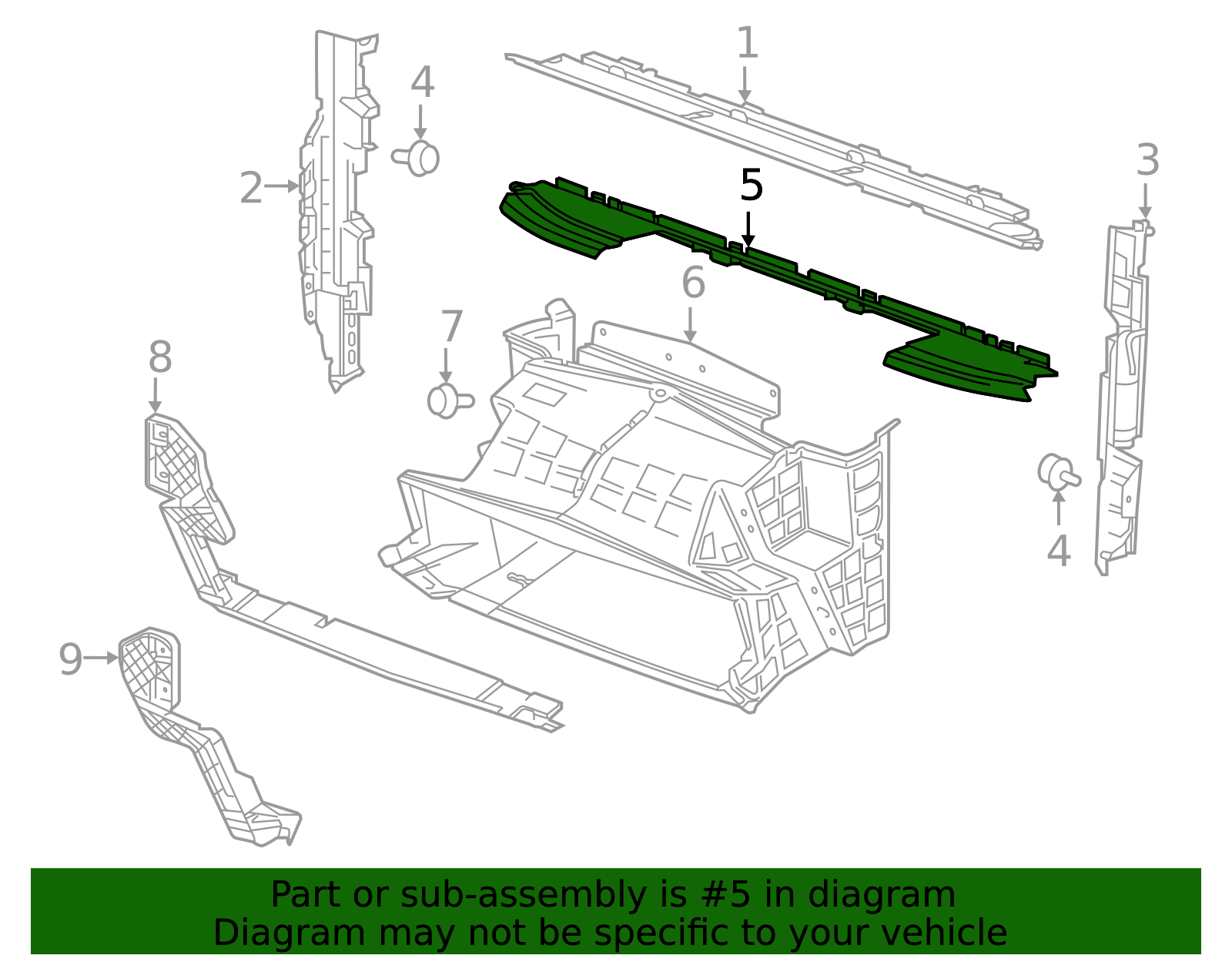 1
4
2
5
3
6
7
8
4
9

Part or sub-assembly is #5 in diagram
Diagram may not be specific to your vehicle