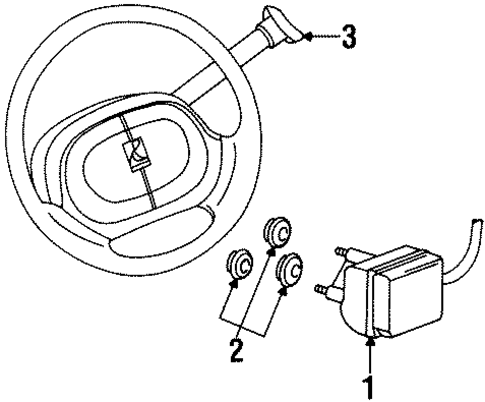 3
2
1