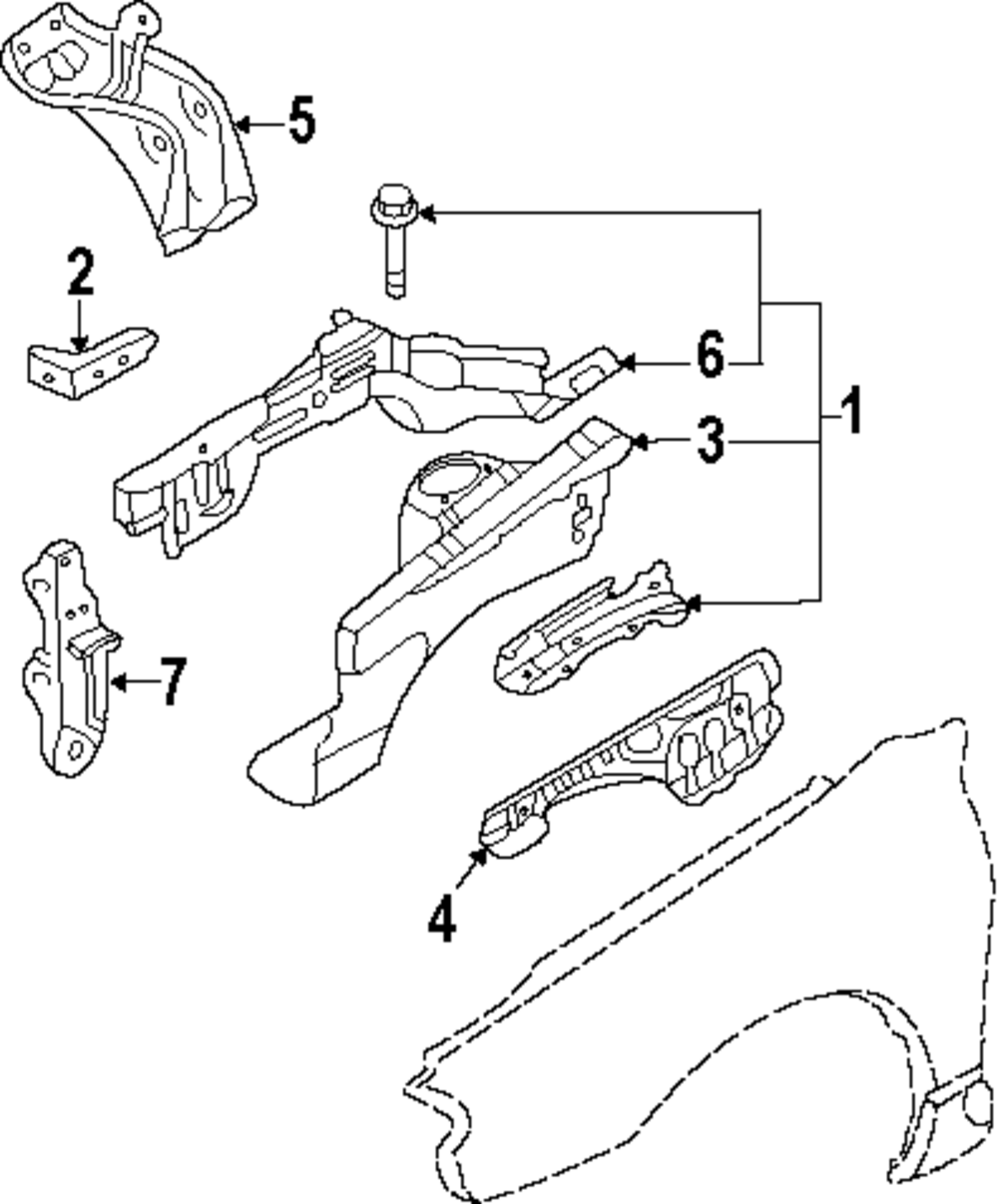 5
2
6
1
3
7
4