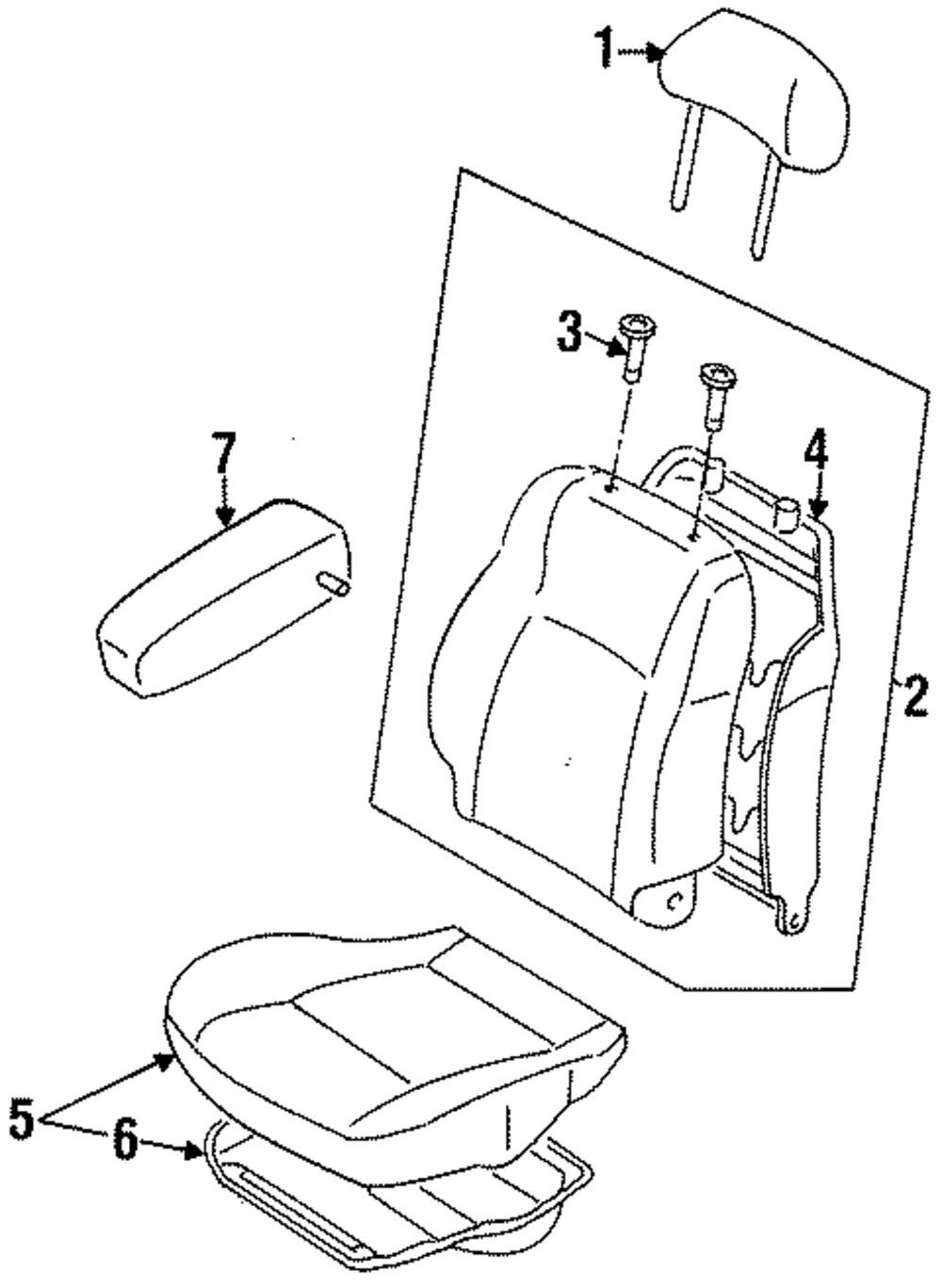 1
3
7
4
2
5
6