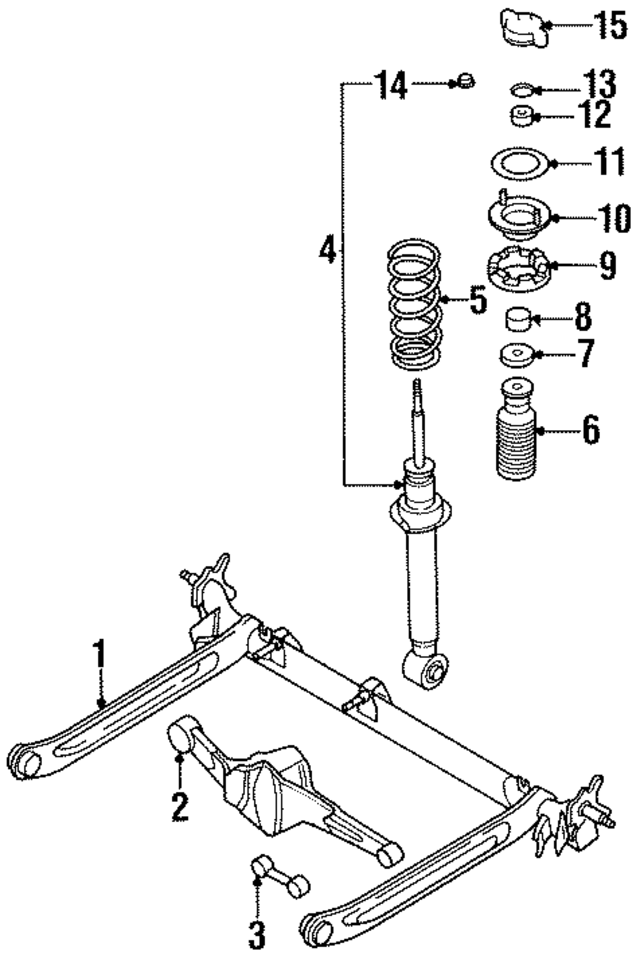 15
14
13
12
11
10
4
9
5
8
7
6
1
2
3