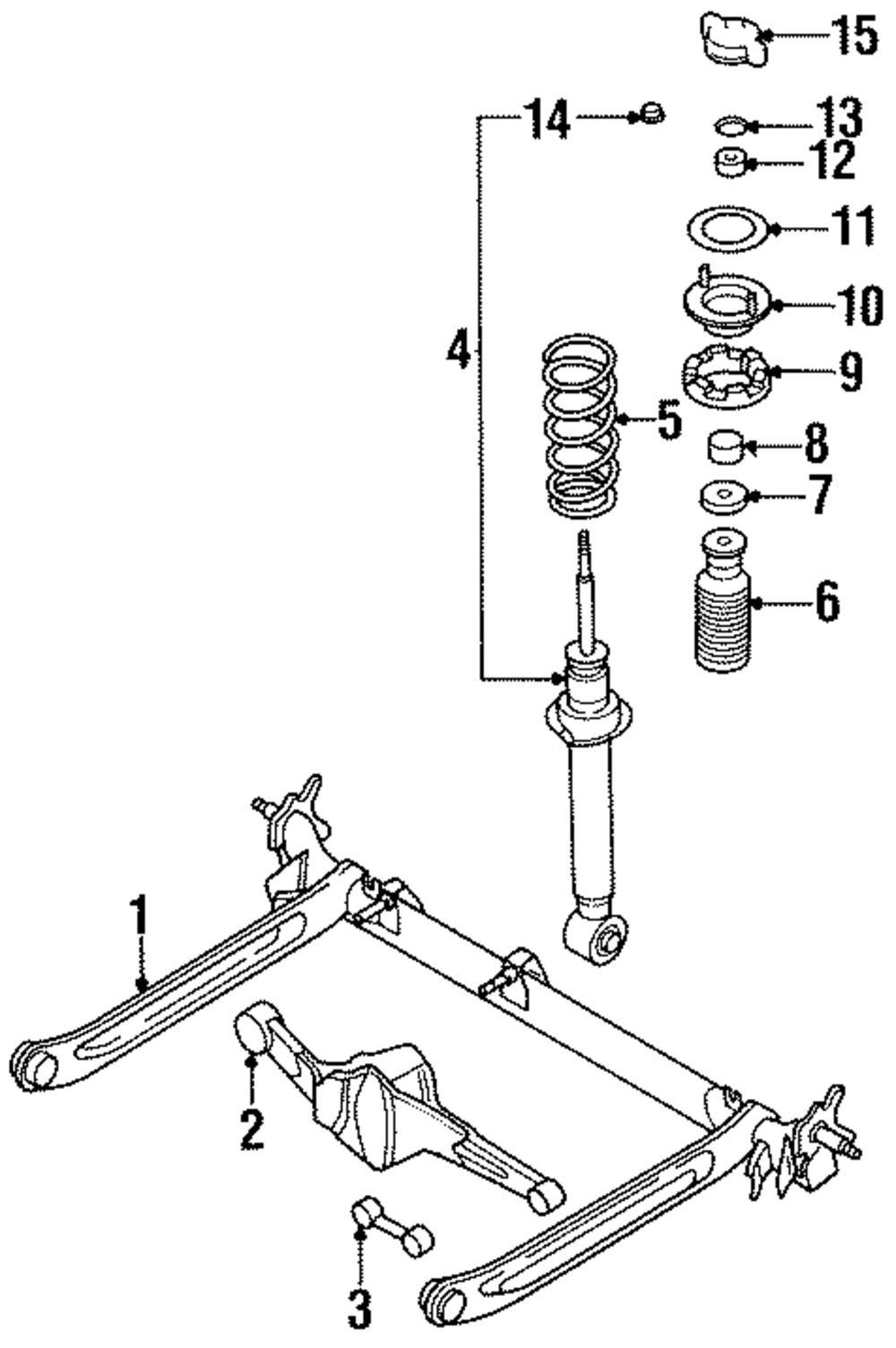 15
14
13
12
11
10
4
9
5
8
7
6
1
2
3