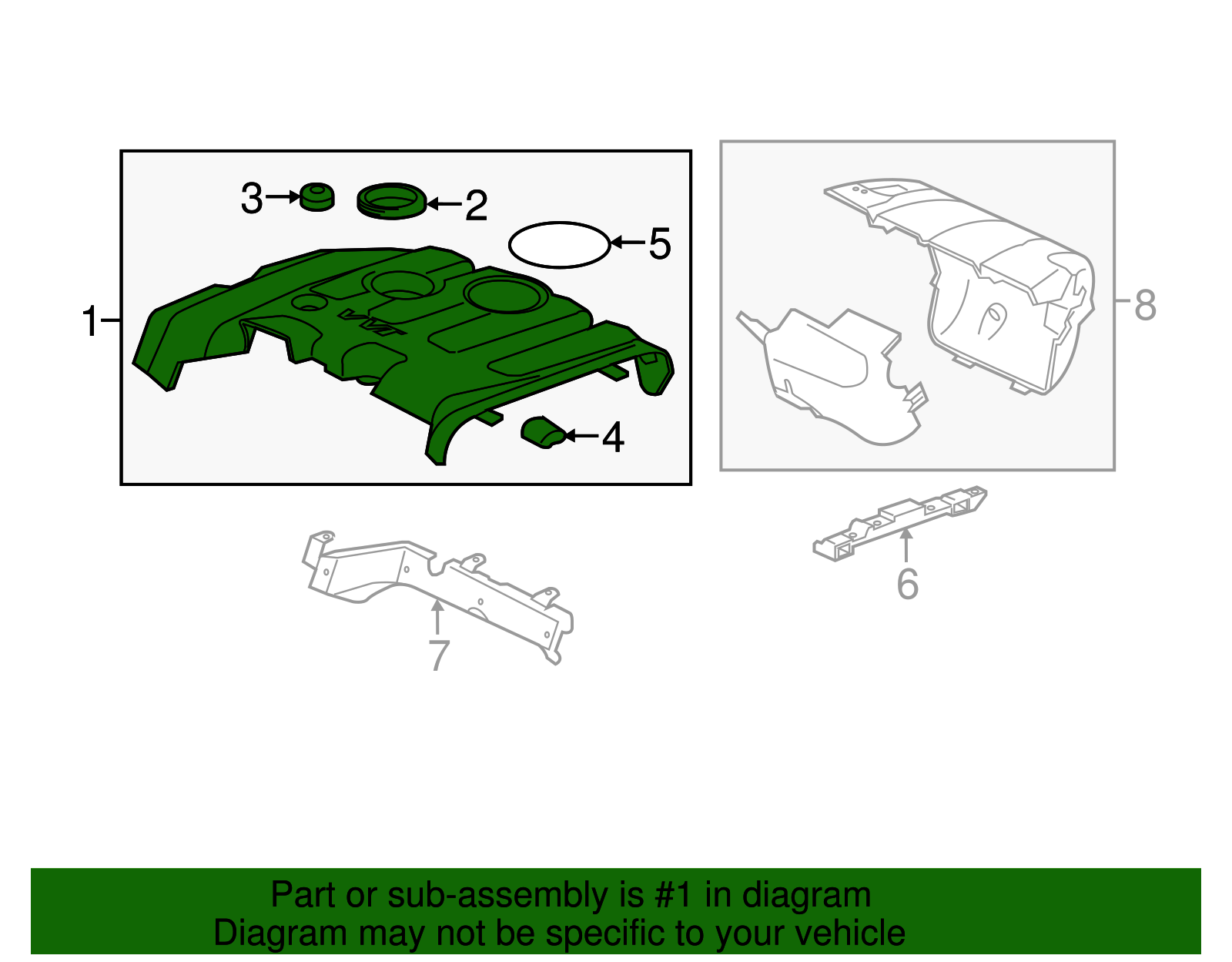 3
2
5
1
VVT
4
8
6
7

Part or sub-assembly is #1 in diagram
Diagram may not be specific to your vehicle