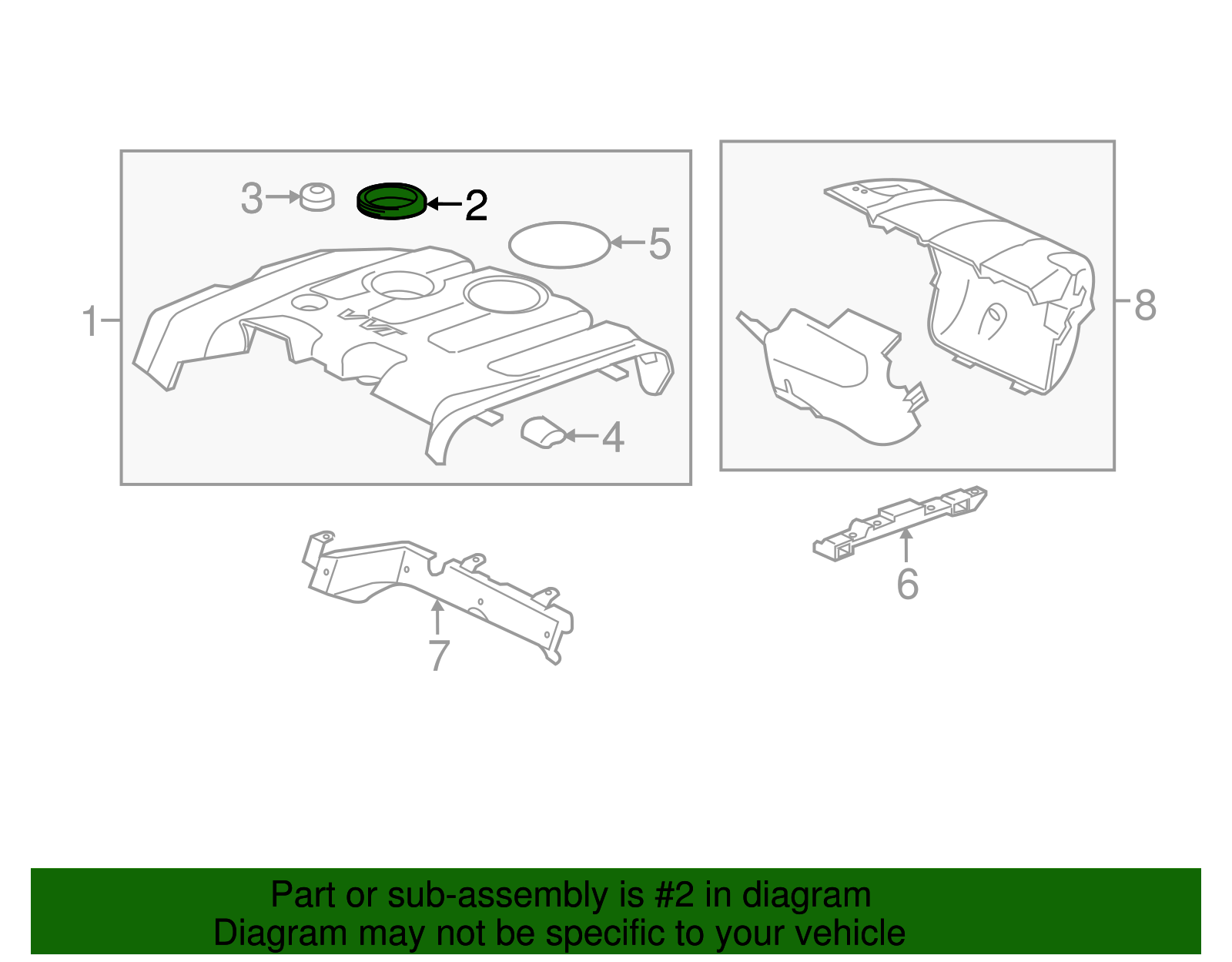 3
2
5
1
VVT
4
8
6
7

Part or sub-assembly is #2 in diagram
Diagram may not be specific to your vehicle