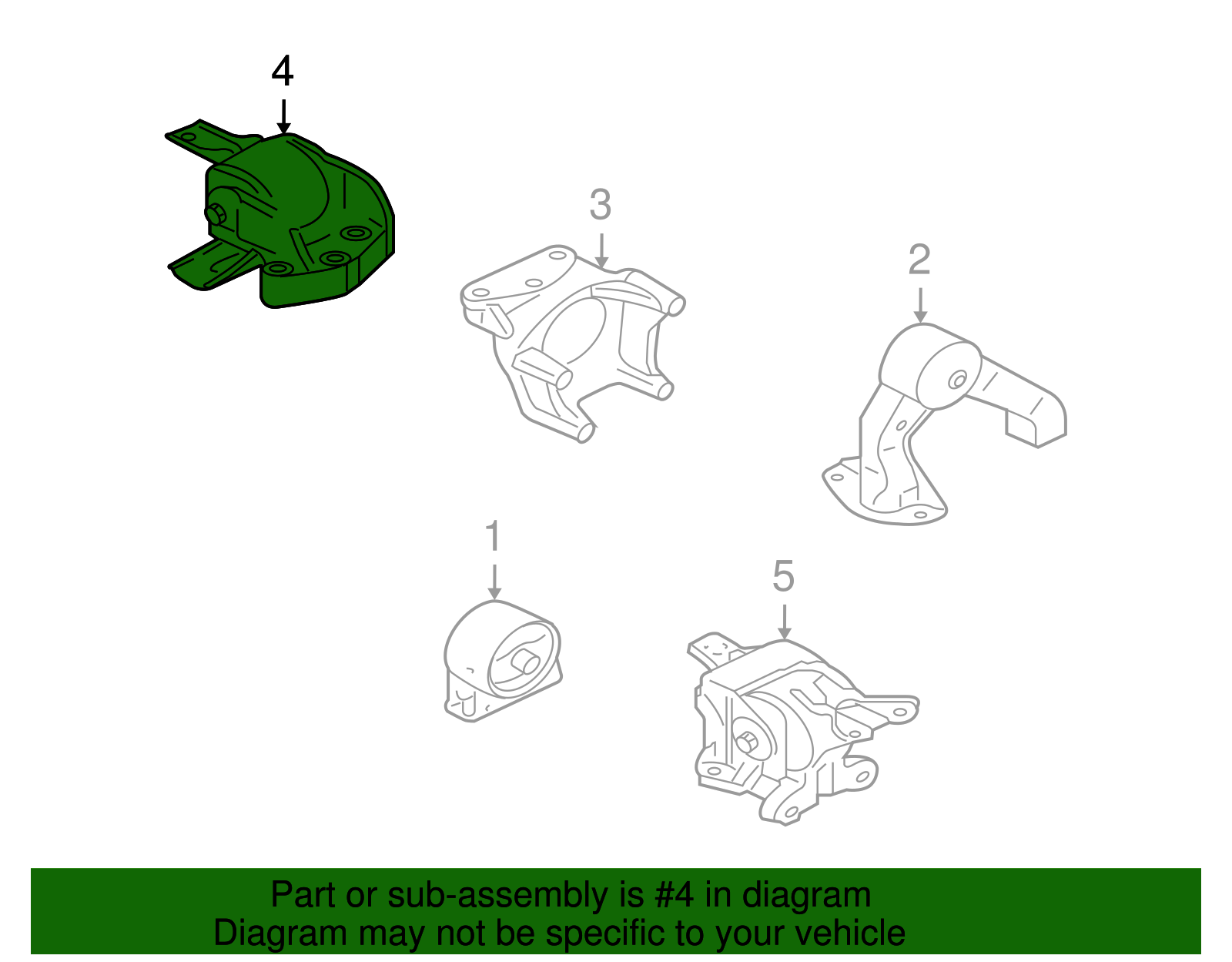 4
3
2
1
5

Part or sub-assembly is #4 in diagram
Diagram may not be specific to your vehicle