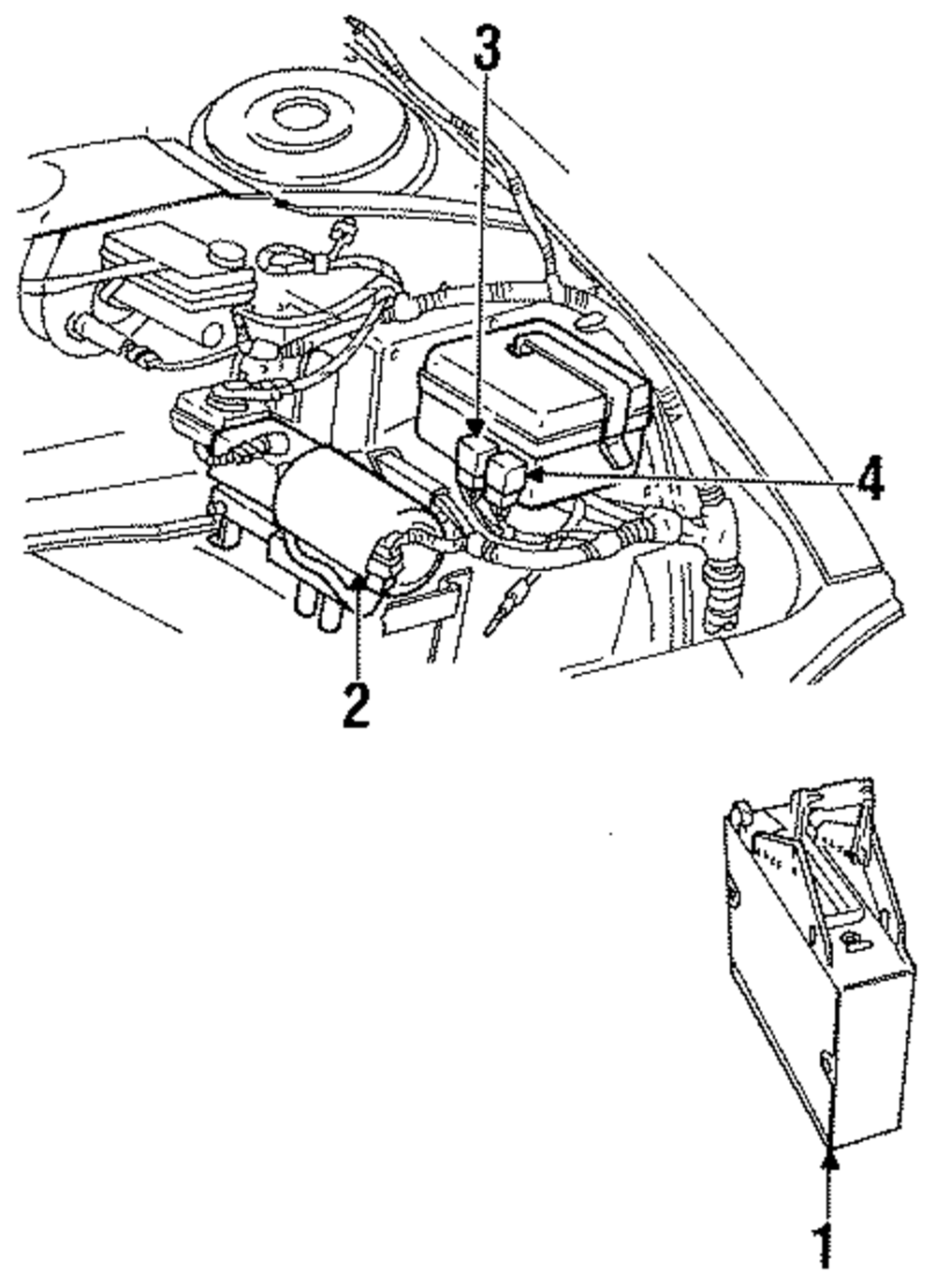 3
4
2
1