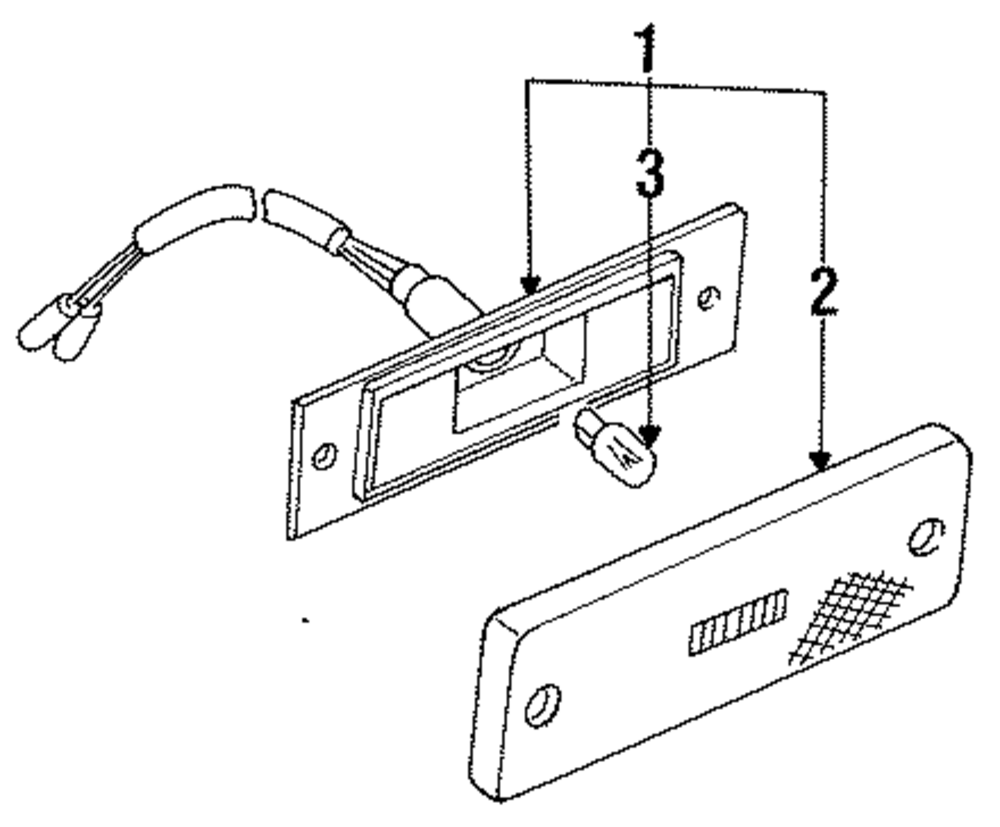 1
3
2