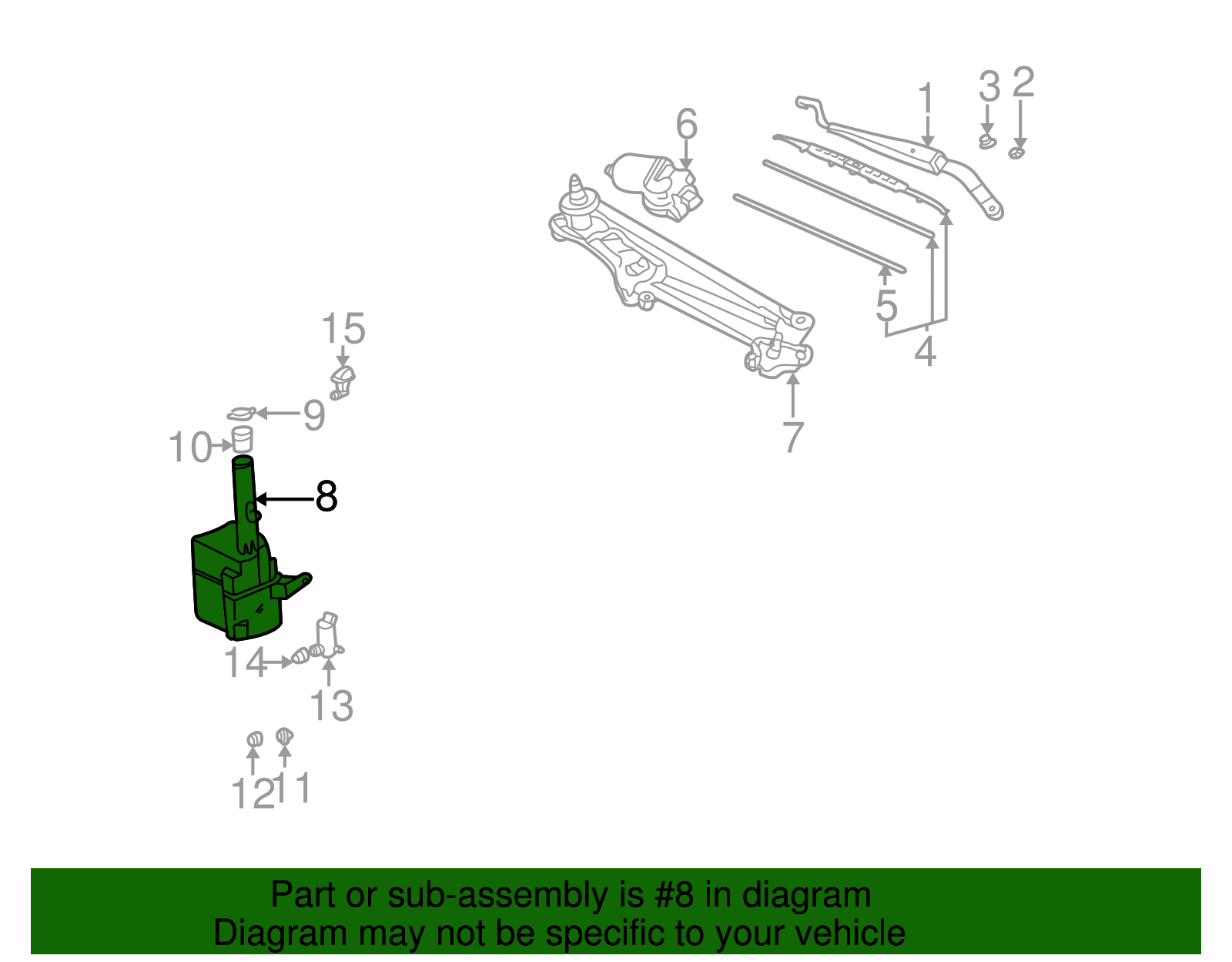 1
3
2
6
5
4
7
15
9
10
8
14
13
12
11

Part or sub-assembly is #8 in diagram
Diagram may not be specific to your vehicle