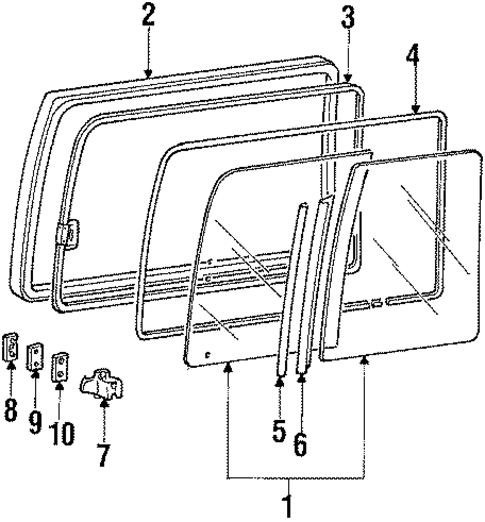 2
3
4
8
9
10
7
5
6
1