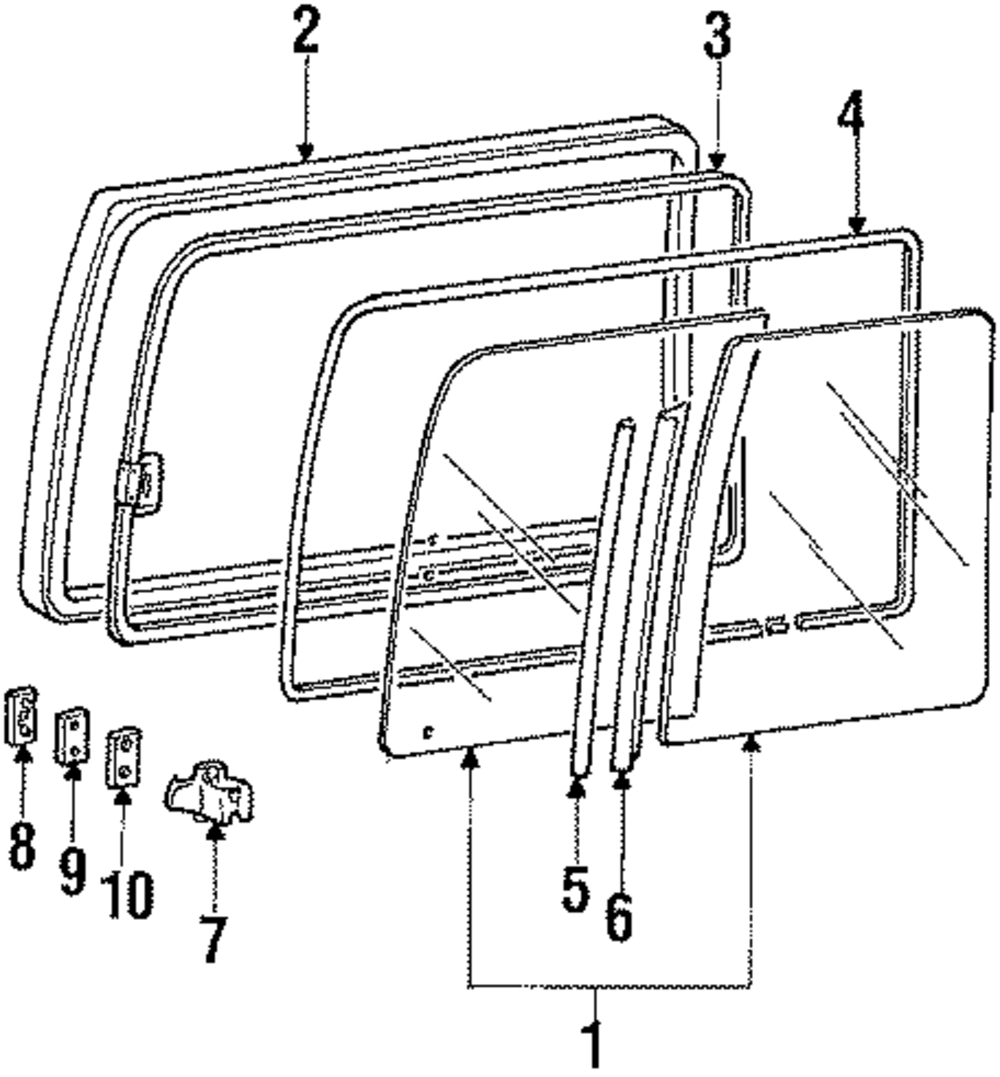 2
3
4
8
9
10
7
5
6
1