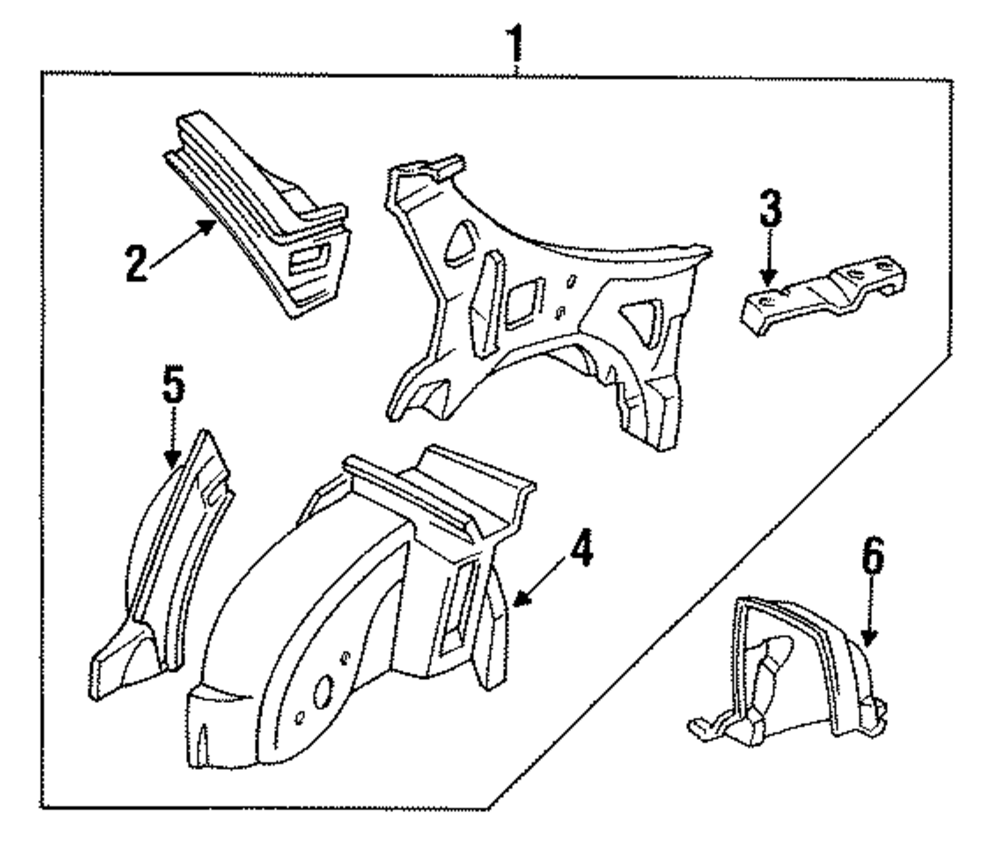 1
2
3
5
4
6