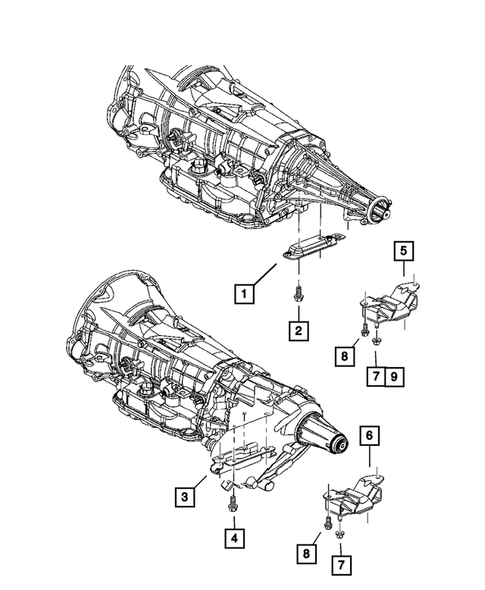 5
1
2
8
7 9
6
3
4
8
7